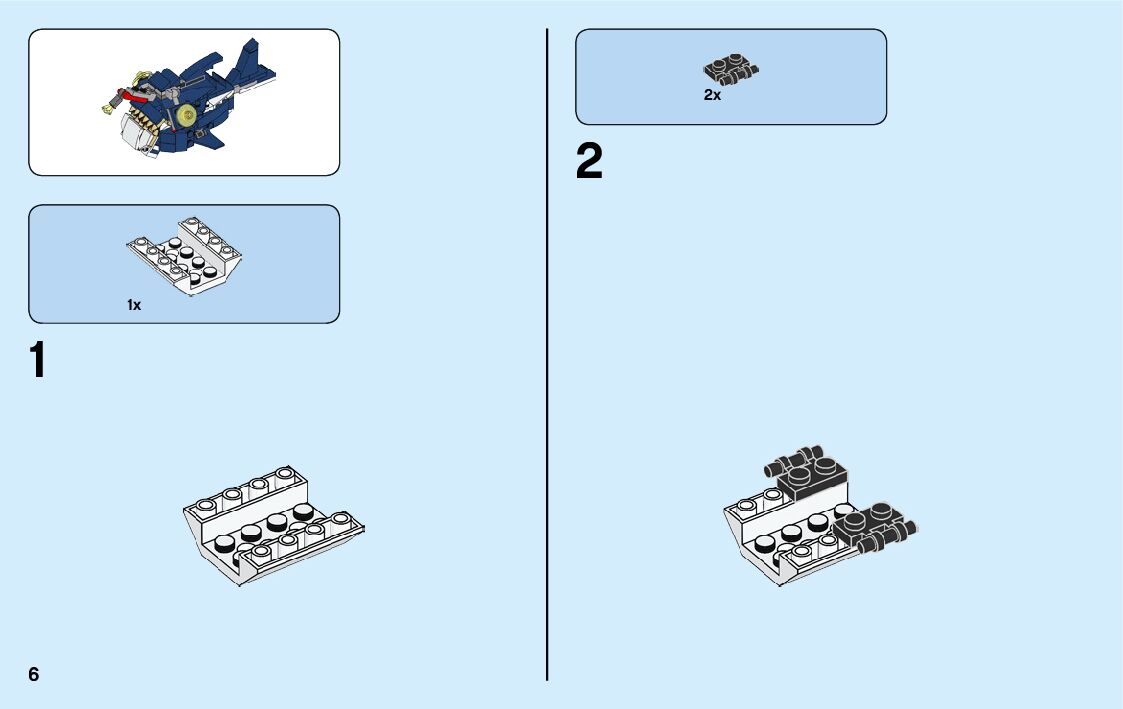 1x

1

6

2x

2