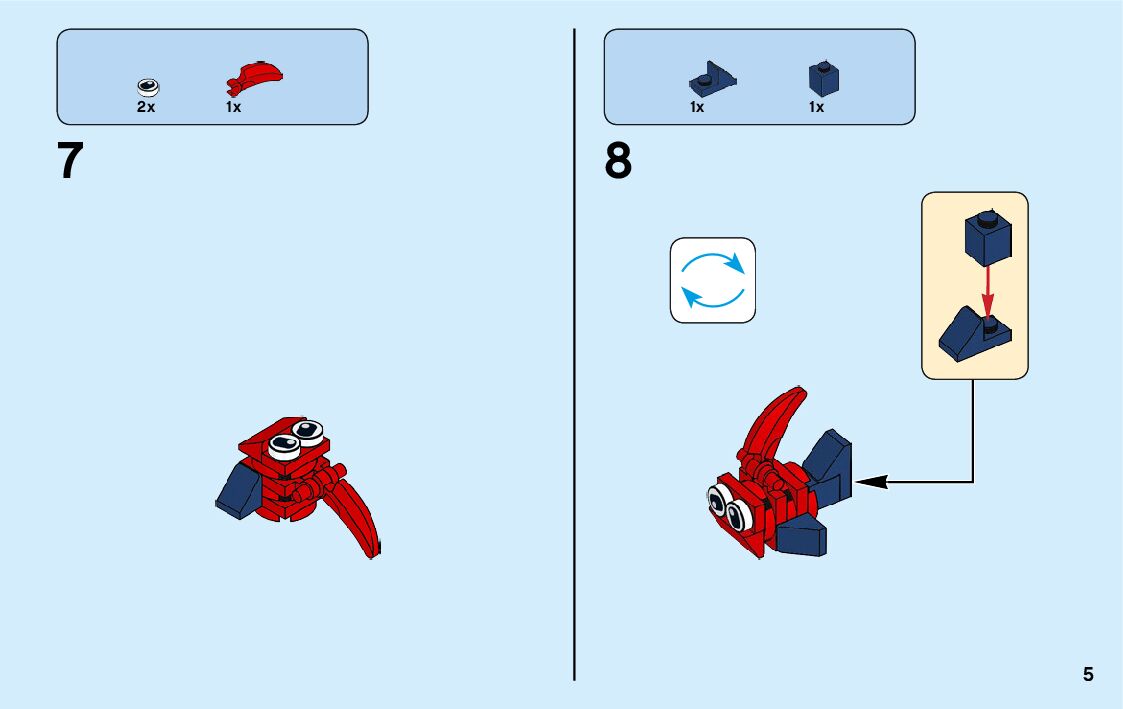 2x 1x

7

1x 1x

8

5