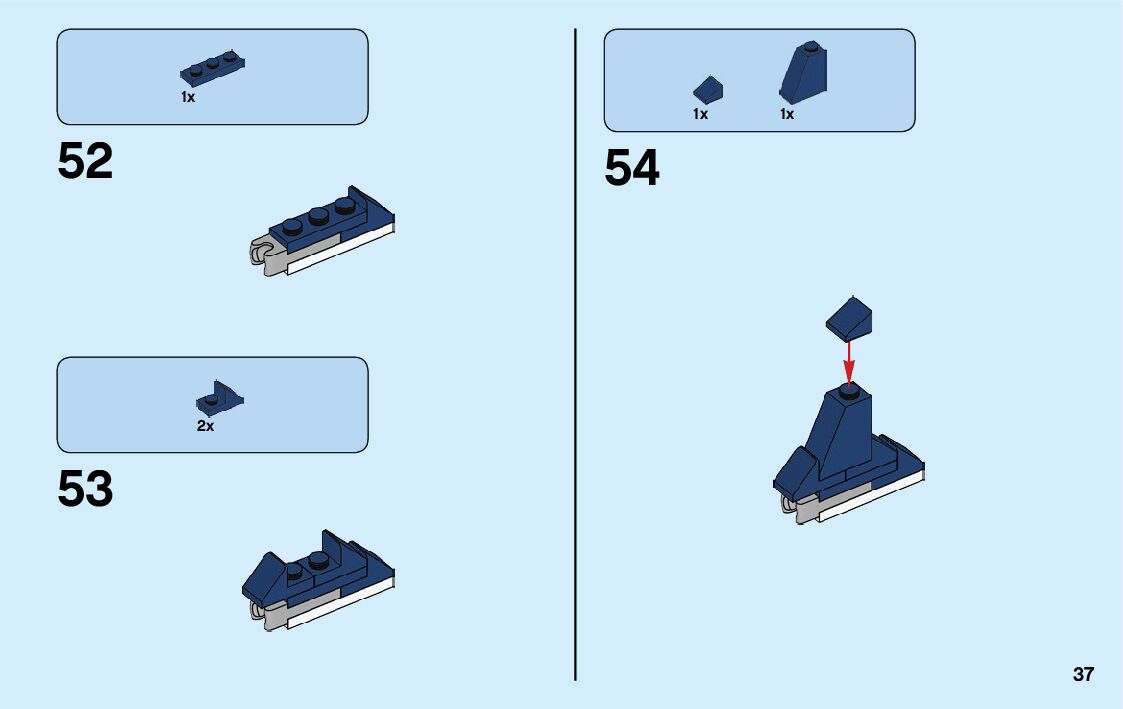 1x

52

2x

53

1x 1x

54

37