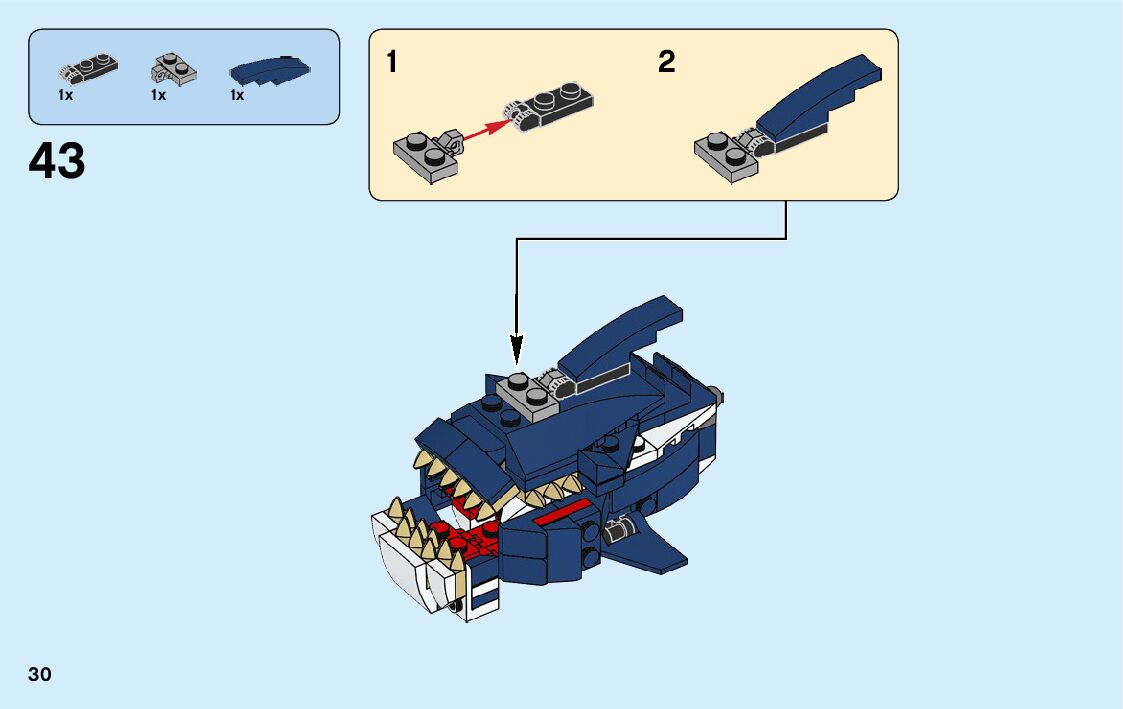 1x 1x 1x

43

1

2

30