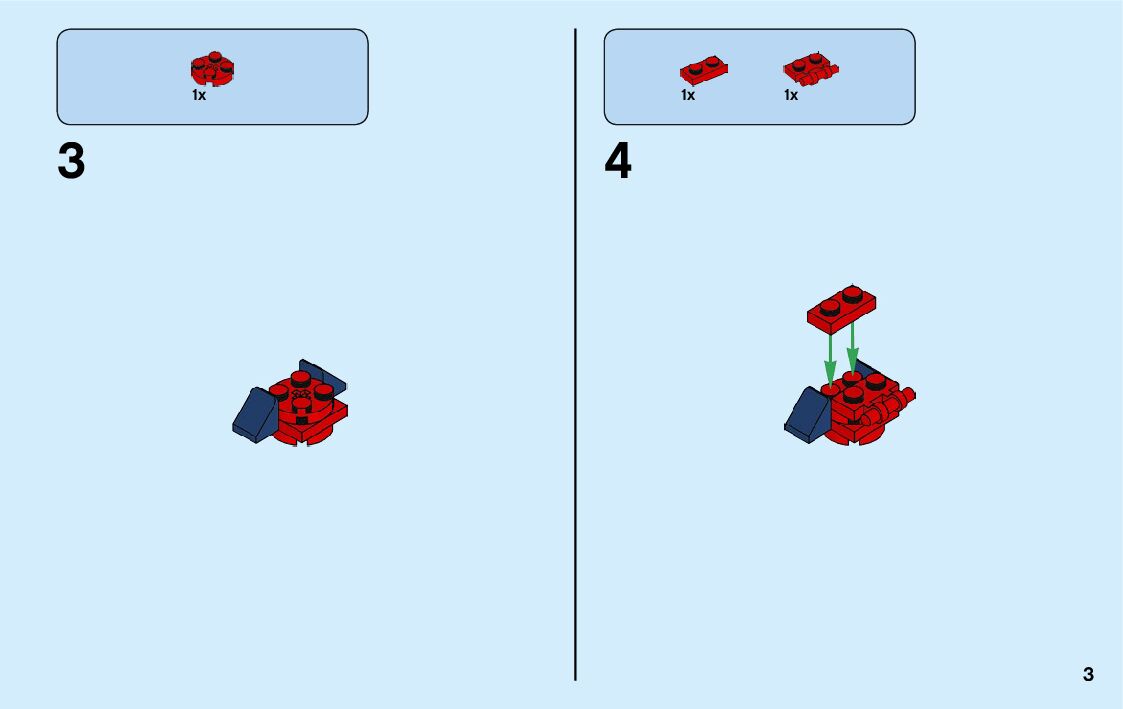 1x

3

1x 1x

4

3