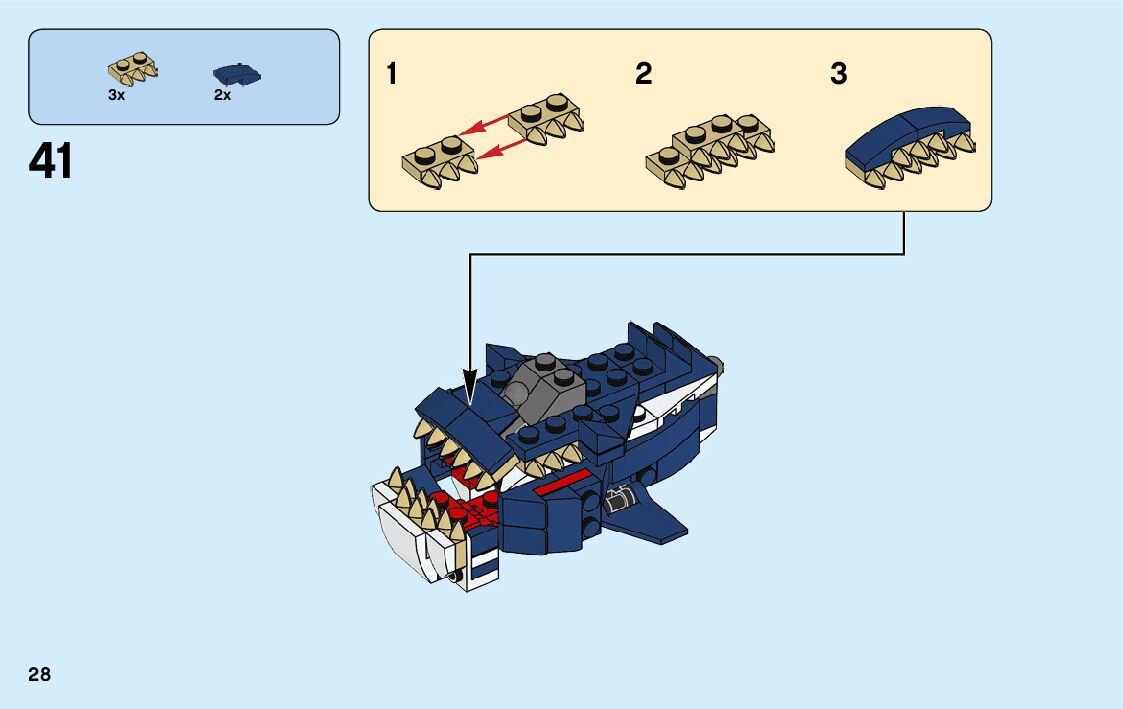 3x 2x

41

1 2 3

28