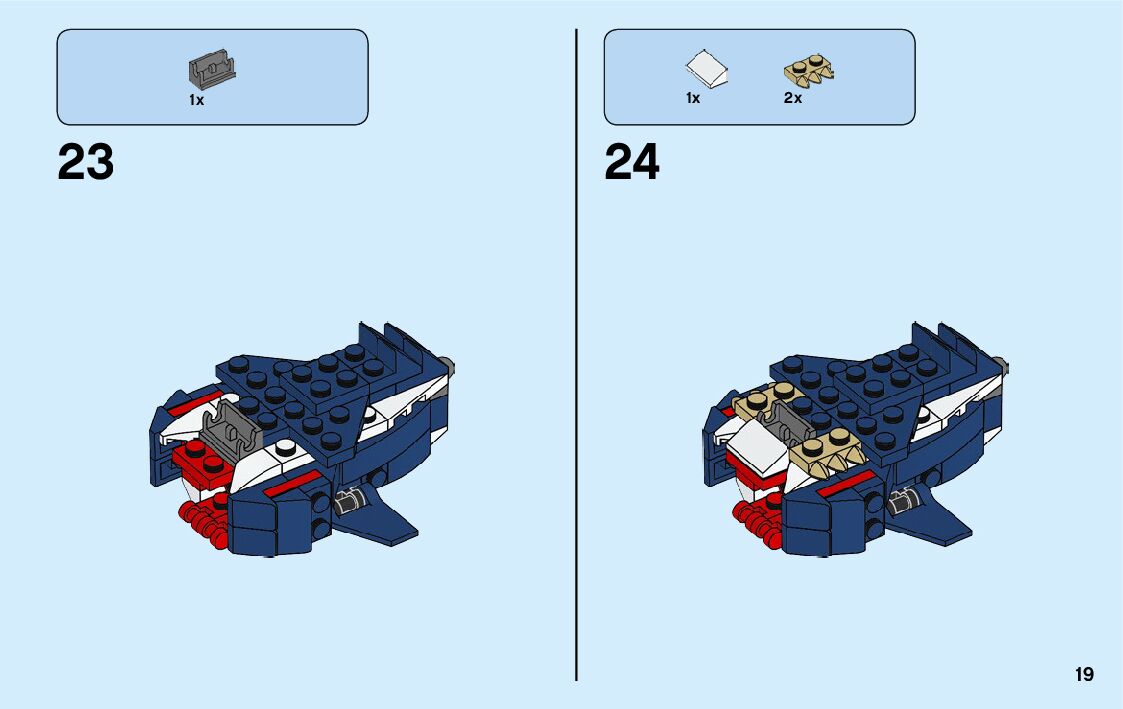 1x

23

1x 2x

24

19