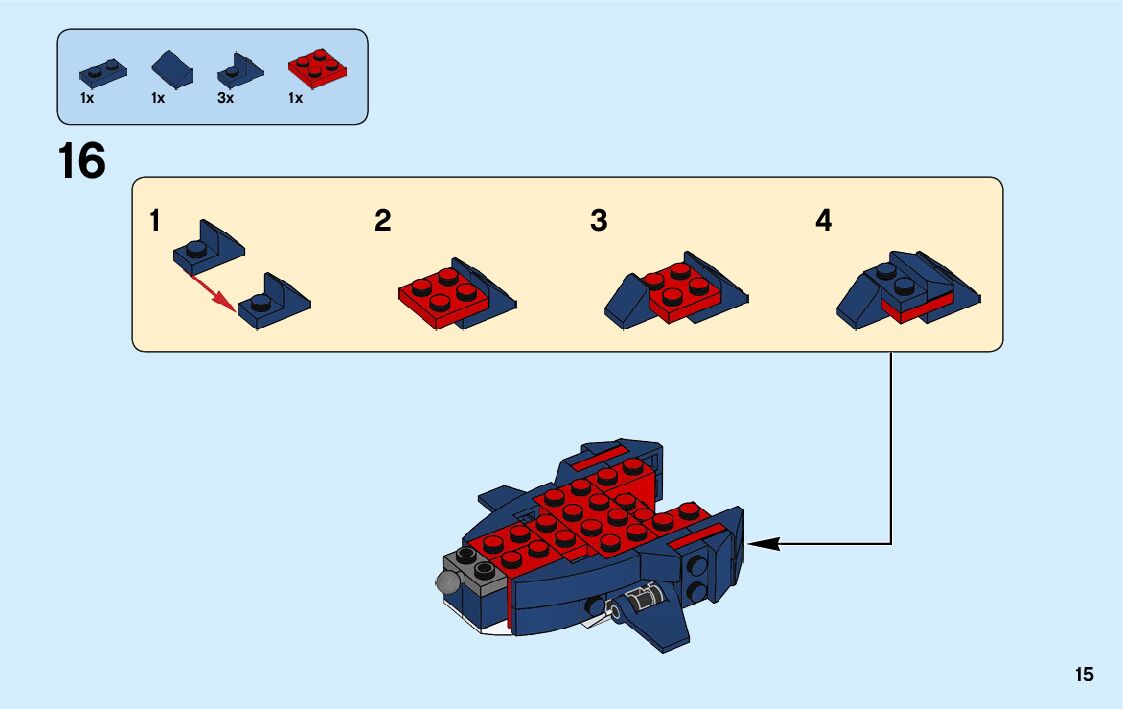 1x 1x 3x 1x

16

1

2

3

4

15