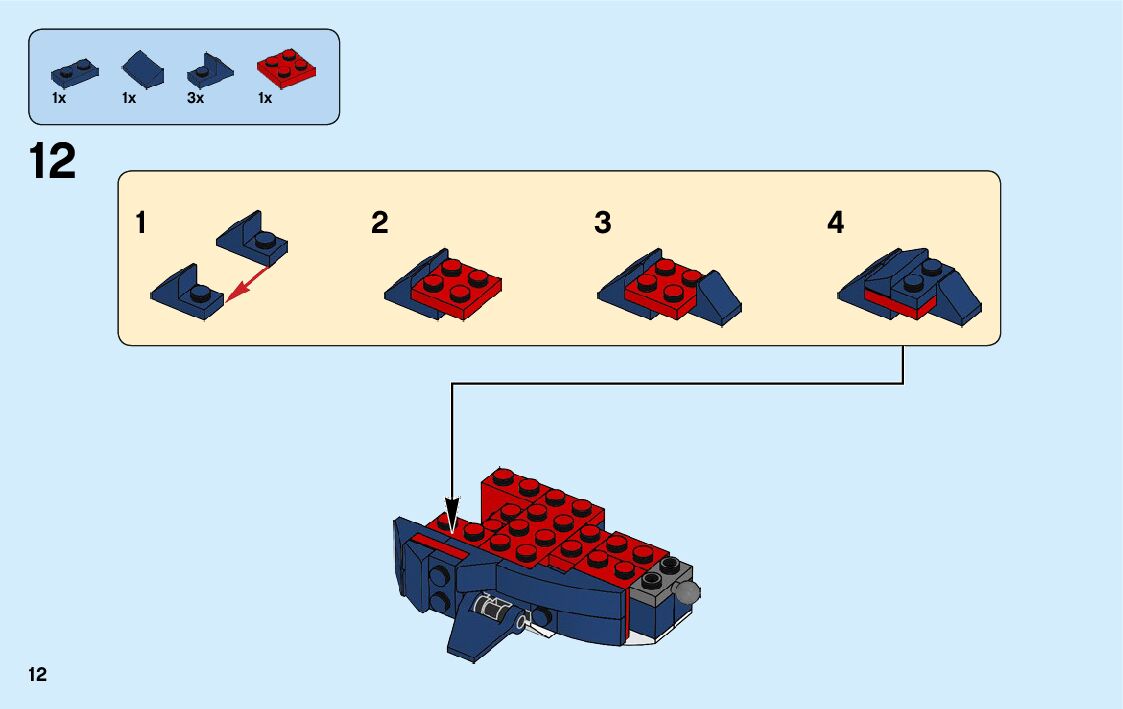 1x 1x 3x 1x

12

1

2

3

4

12