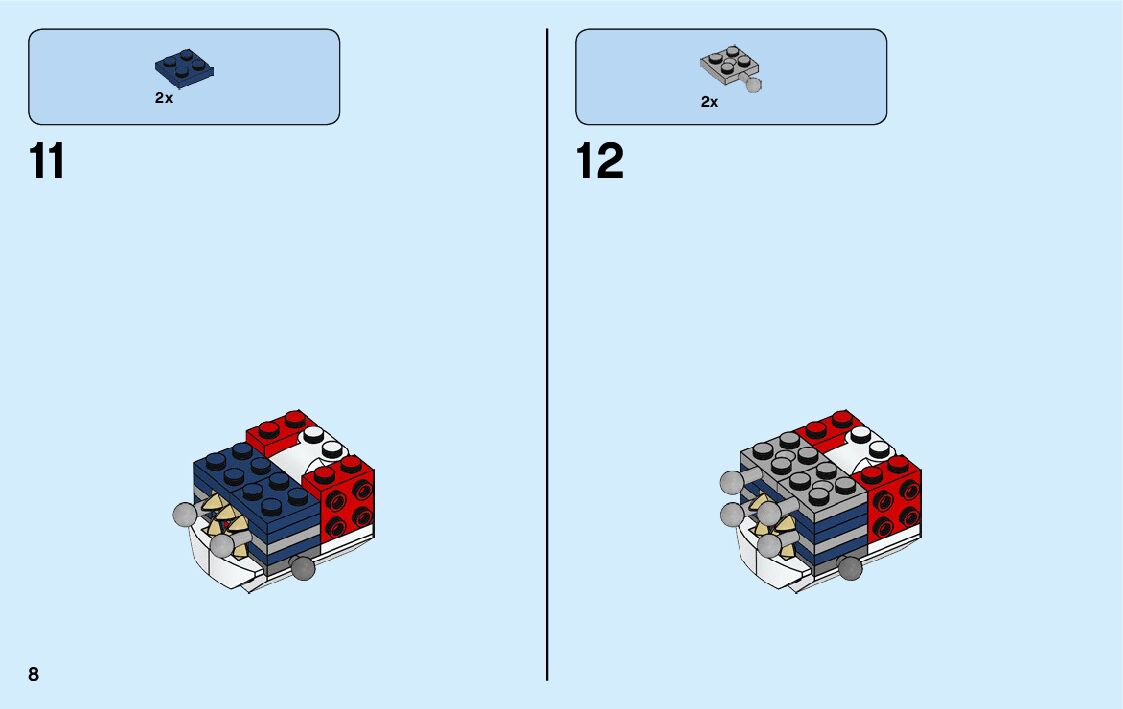 2x

11

2x

12

8