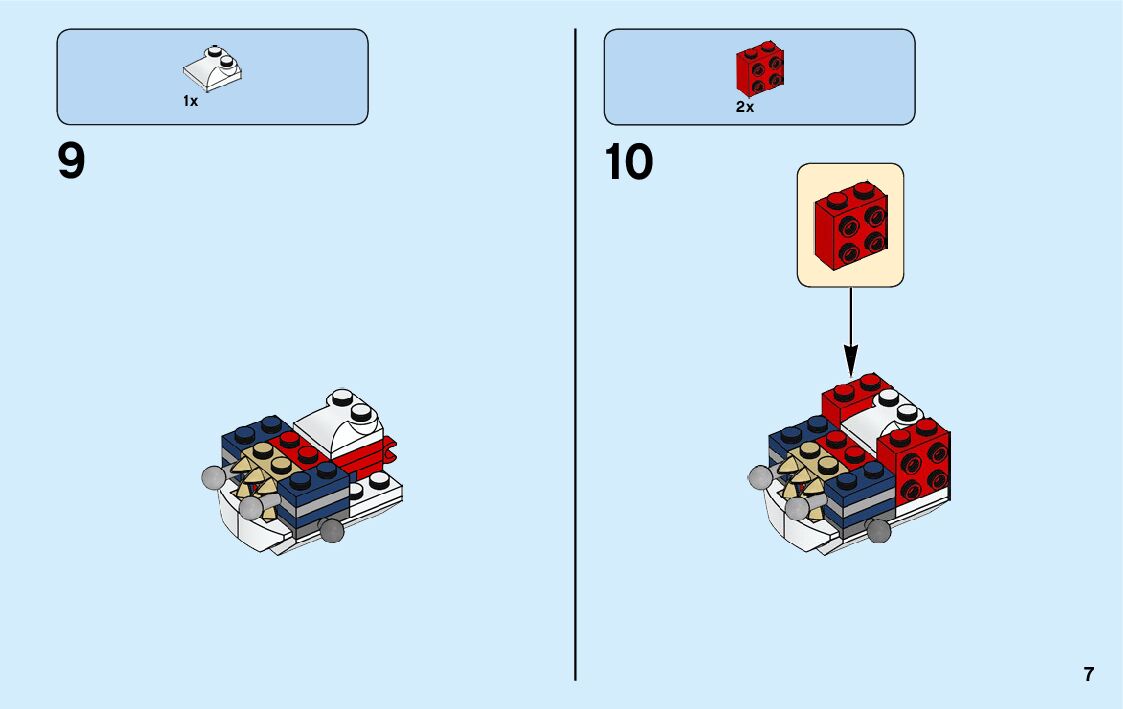 1x

9

2x

10

7