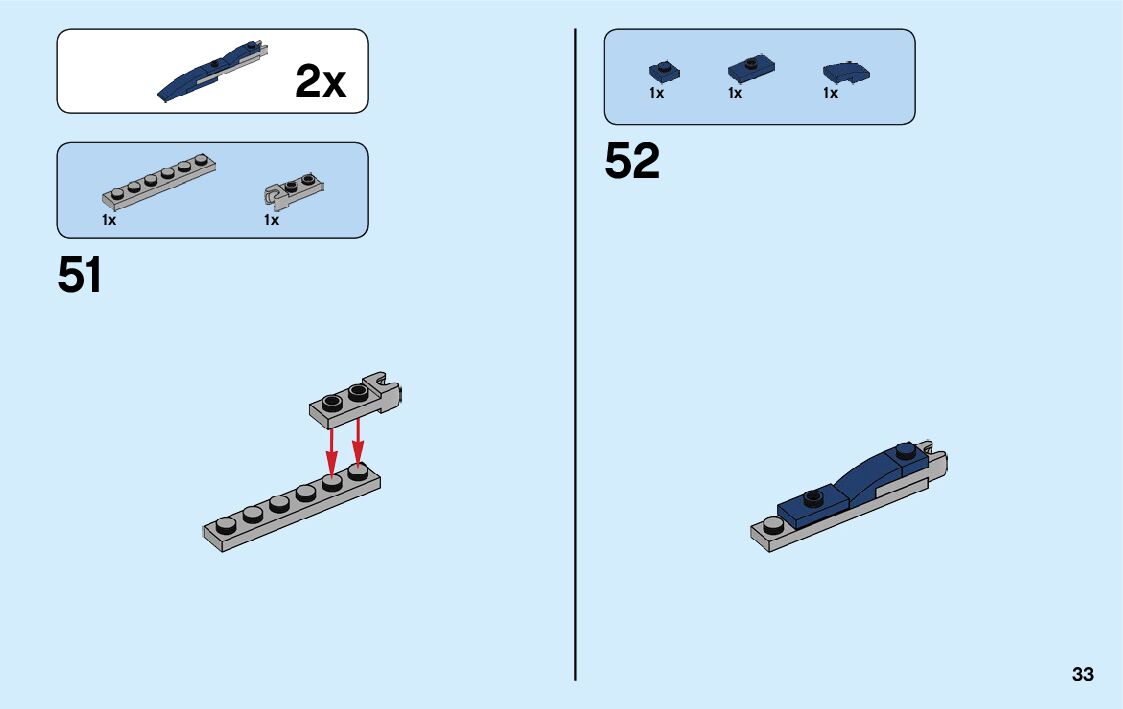 2x

1x 1x

51

1x 1x 1x

52

33