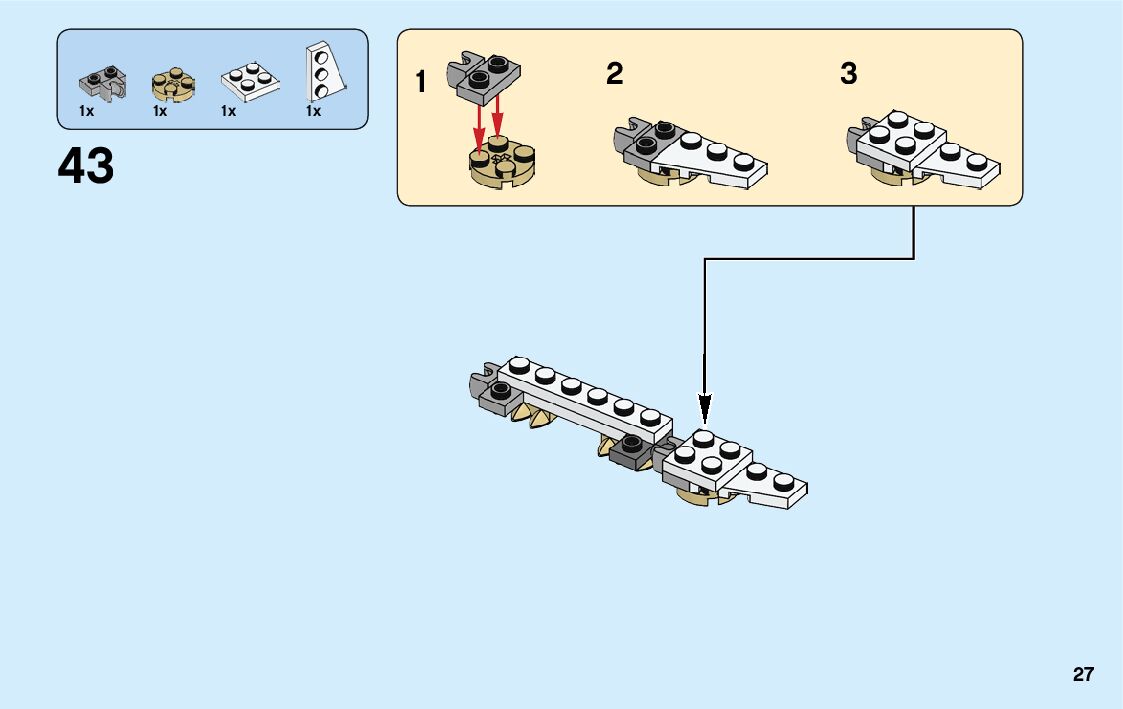 1x 1x 1x 1x

43

1

2

3

27