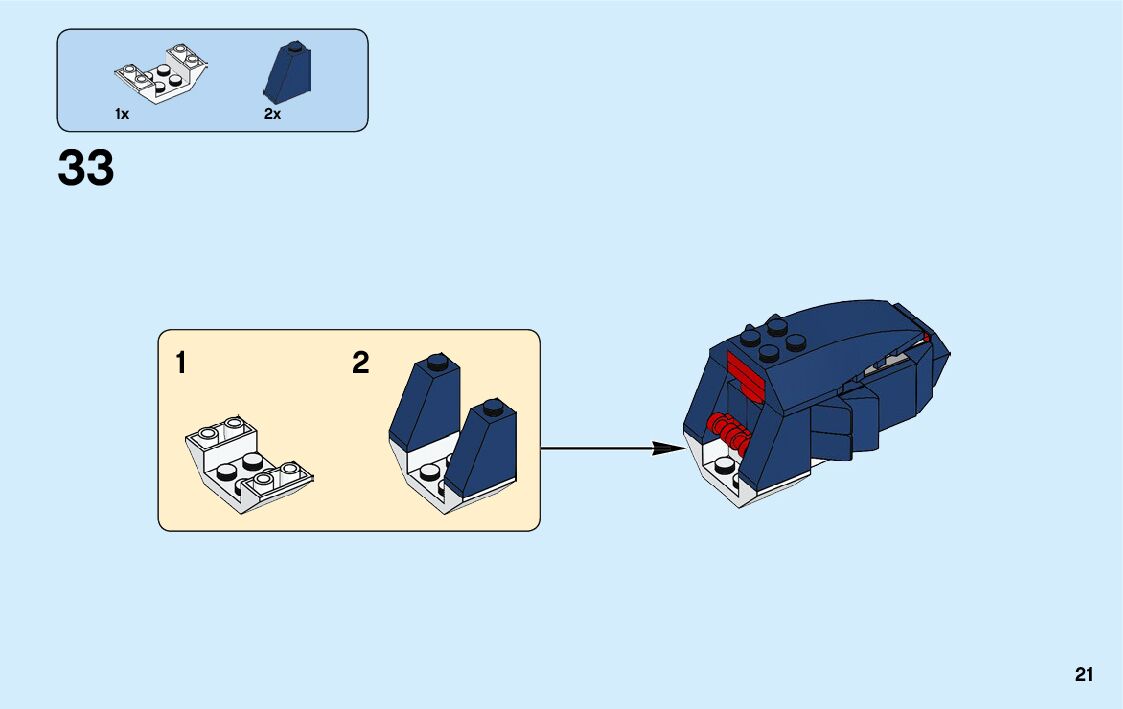 1x
2x

33

1
2

21