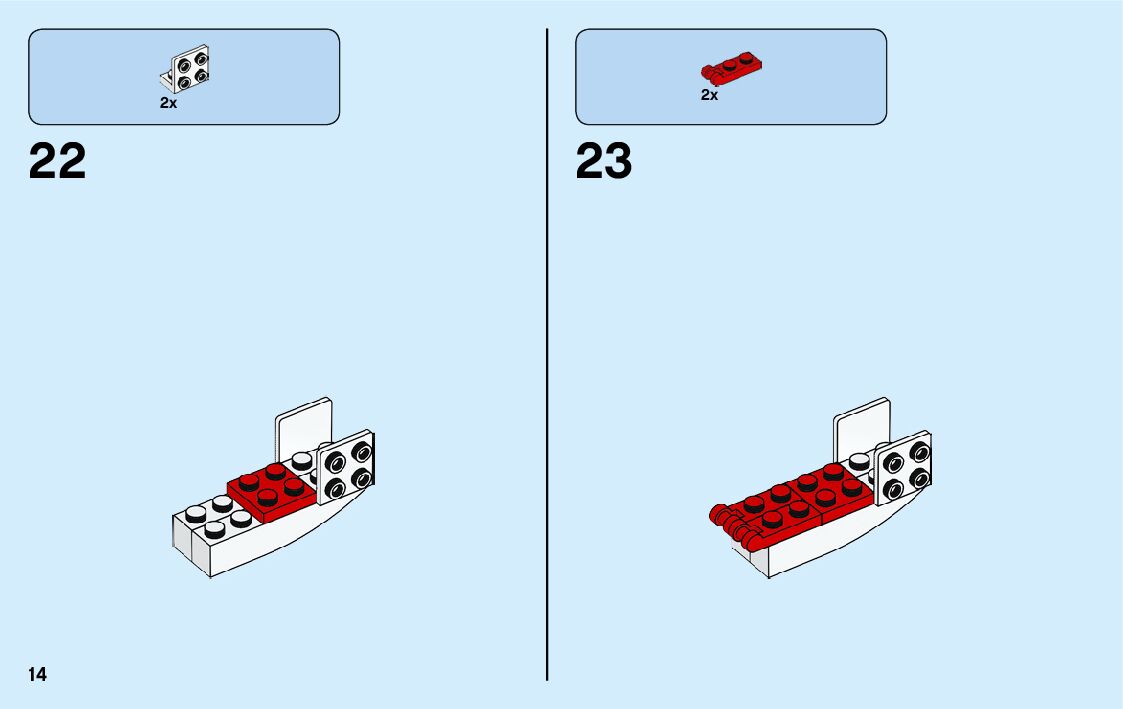 2x

22

2x

23

14