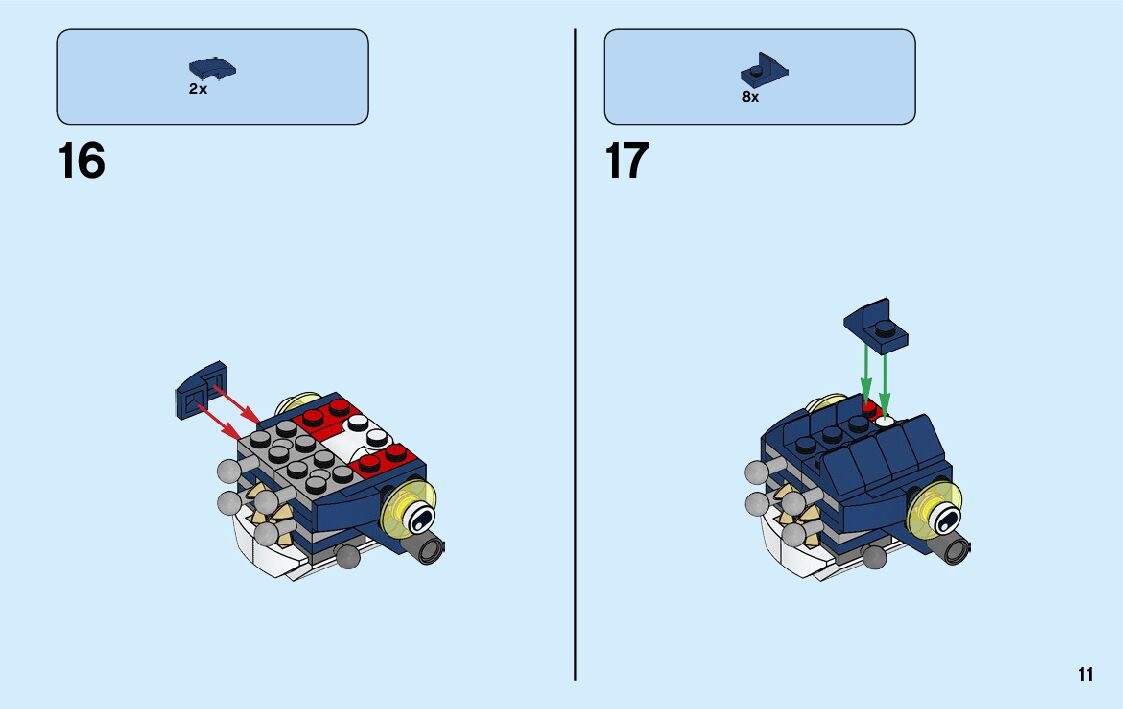 2x

16

8x

17

11