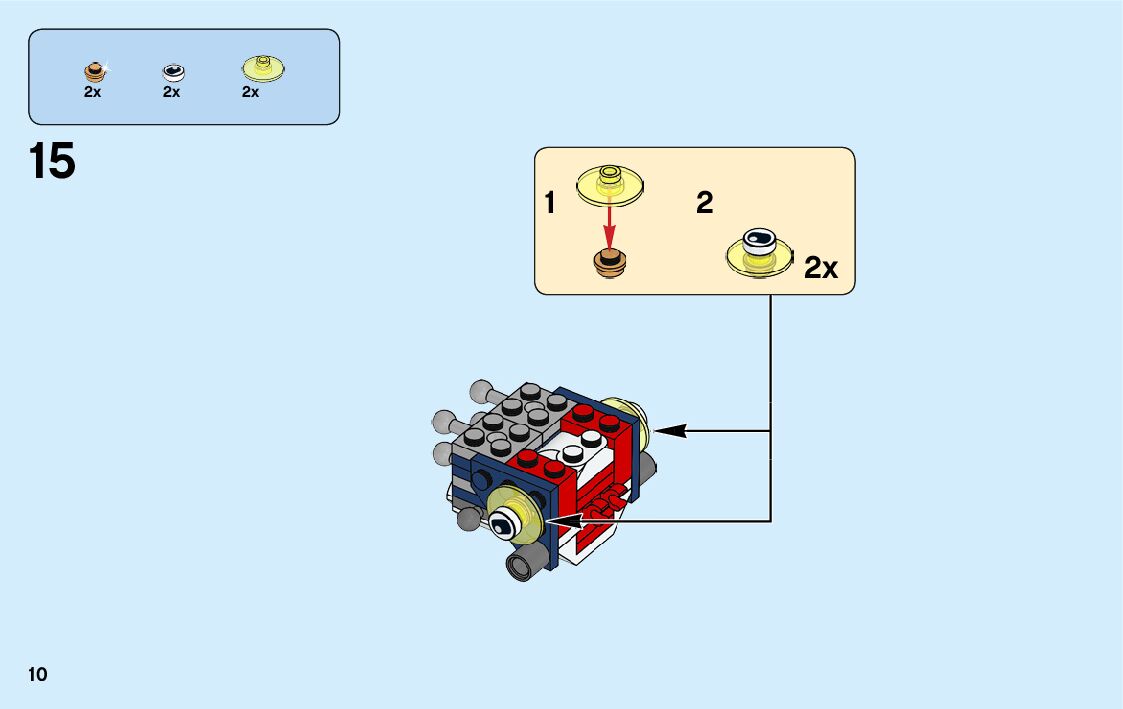 2x 2x 2x

15

1

2

2x

10