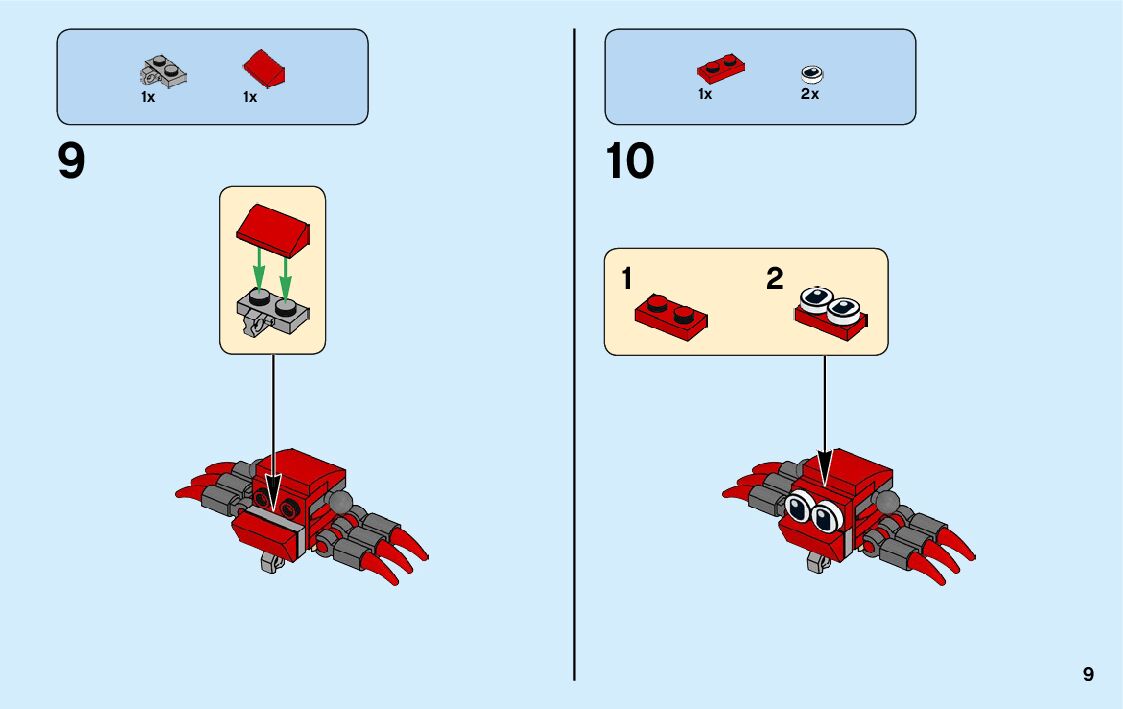 1x 1x

9

1x 2x

10

1

2

9