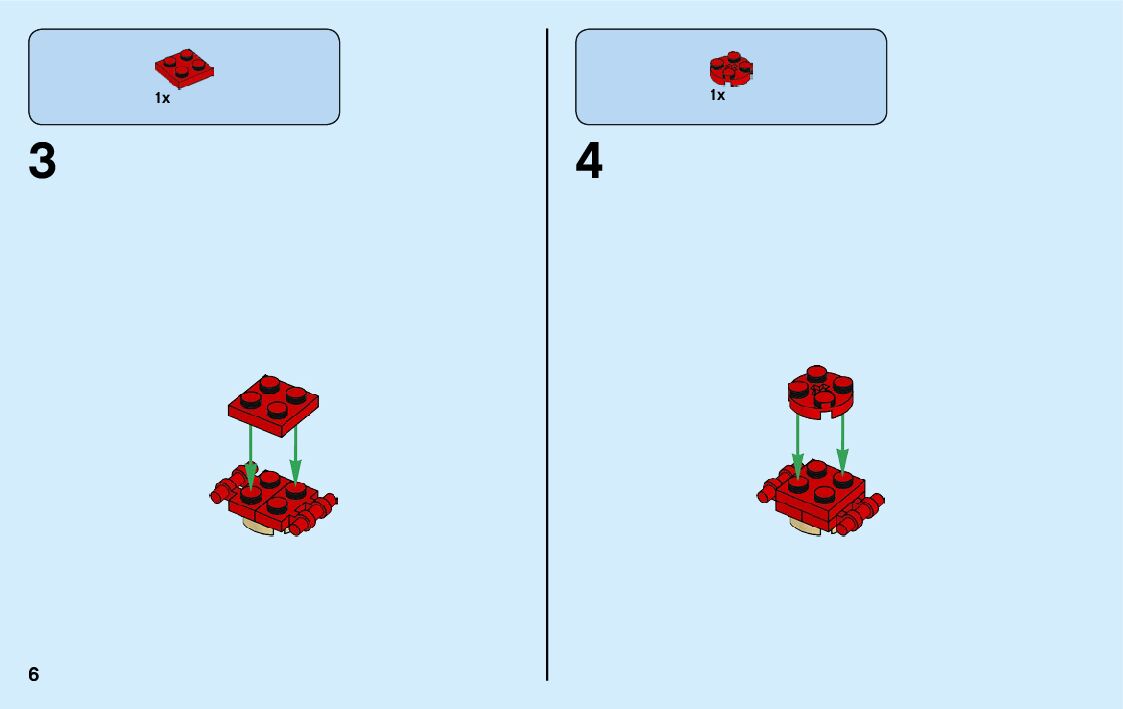 1x

3

1x

4

6