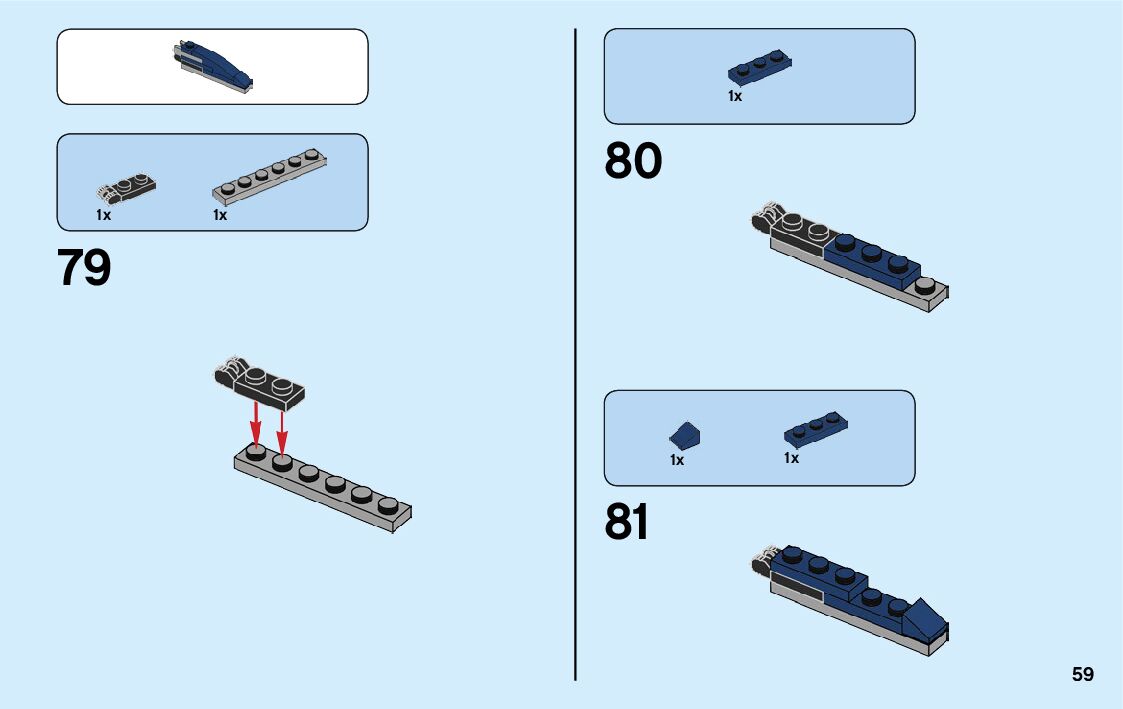 1x 1x

79

1x

80

1x 1x

81

59