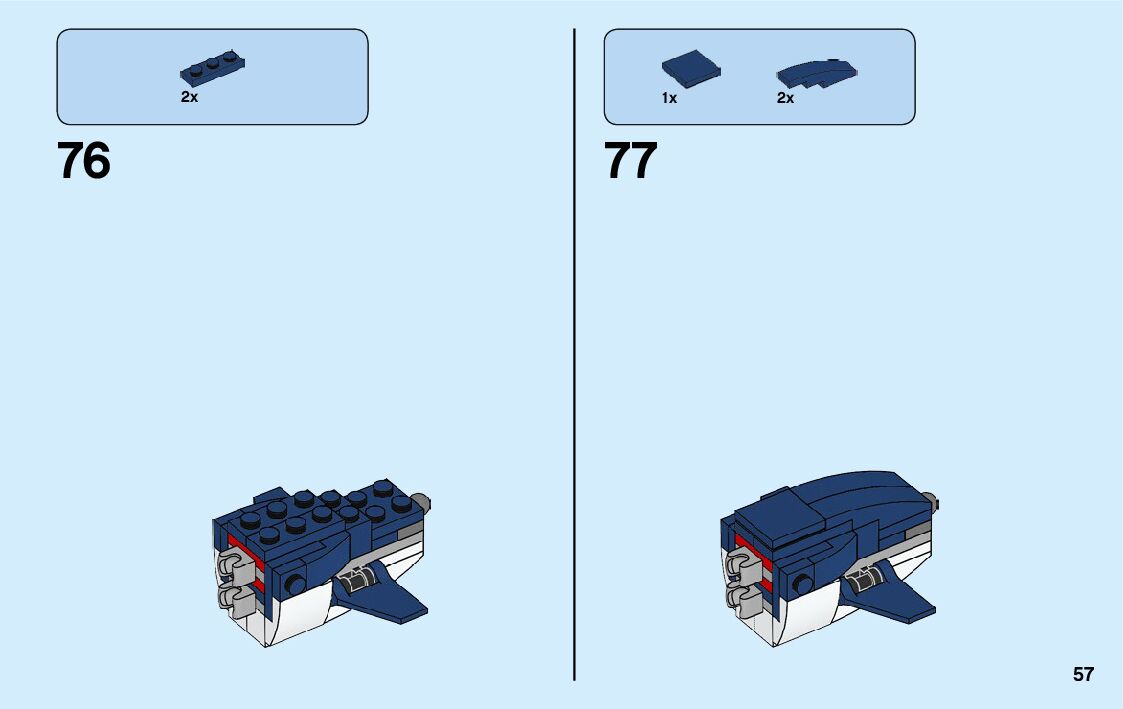 2x

76

1x 2x

77

57