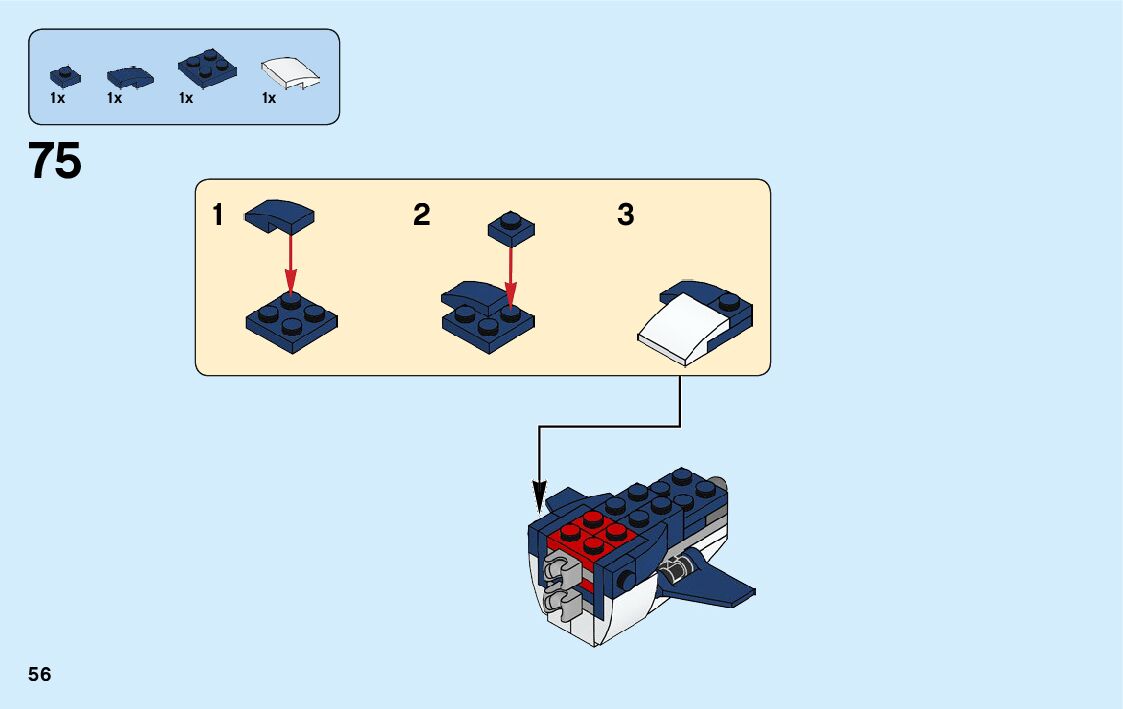 1x 1x 1x 1x

75

1

2

3

56