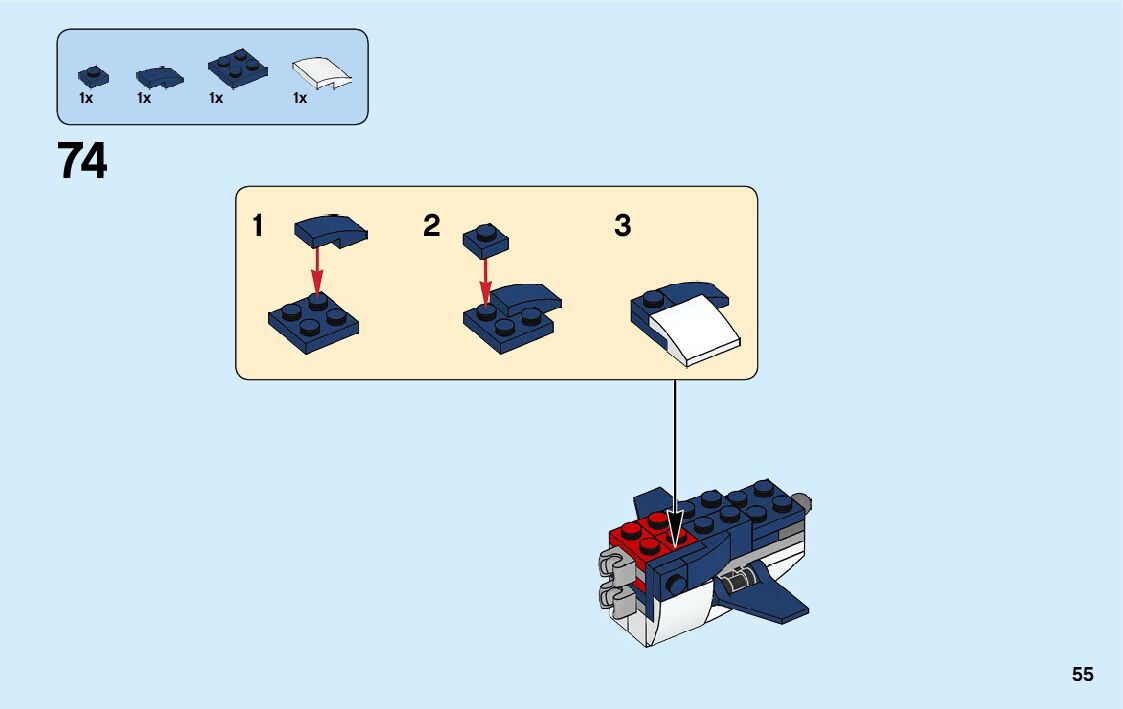 1x 1x 1x 1x

74

1

2

3

55