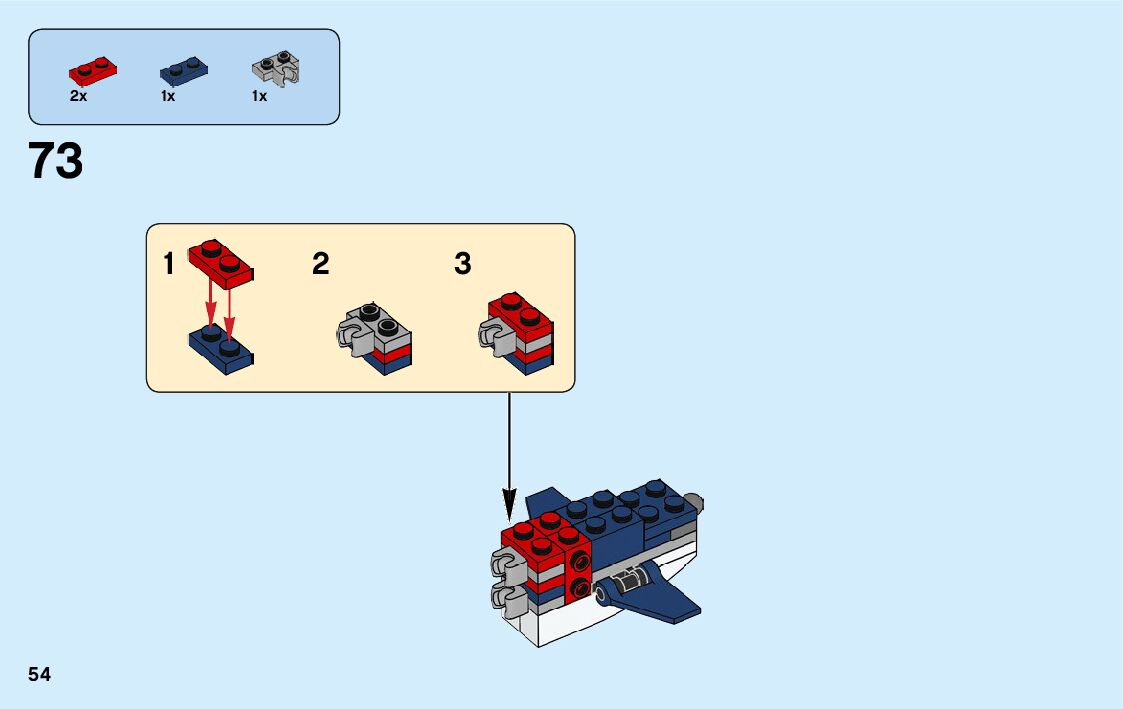 2x 1x 1x

73

1 2 3

54