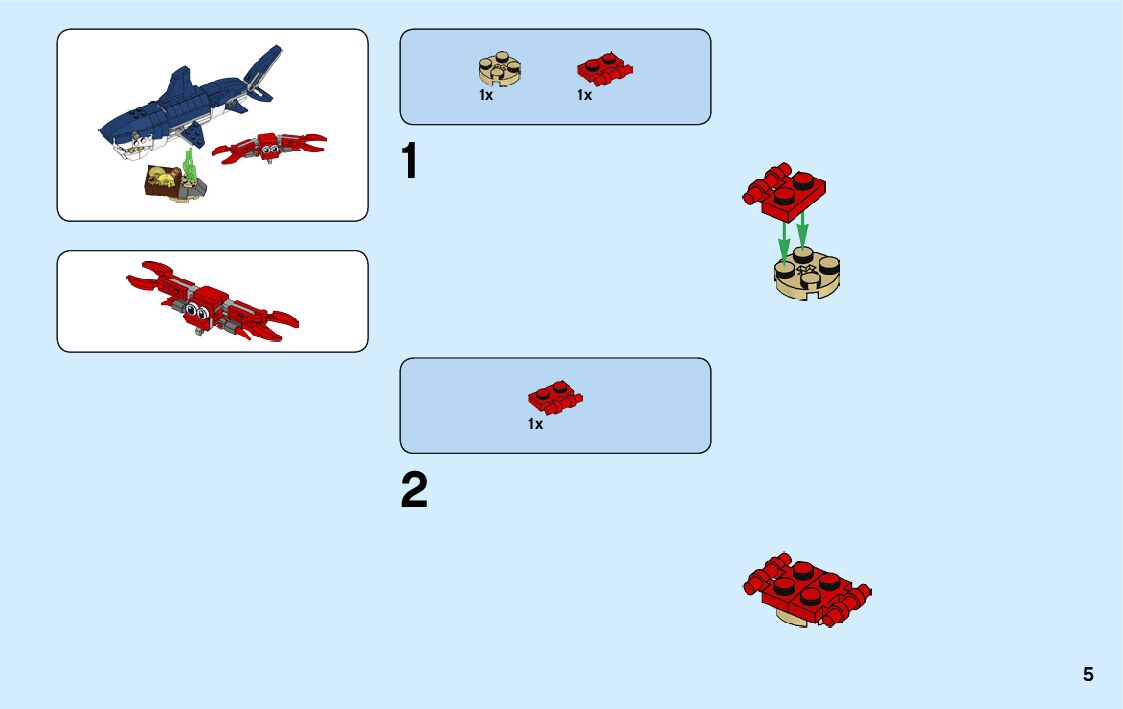 1x 1x

1

1x

2

5