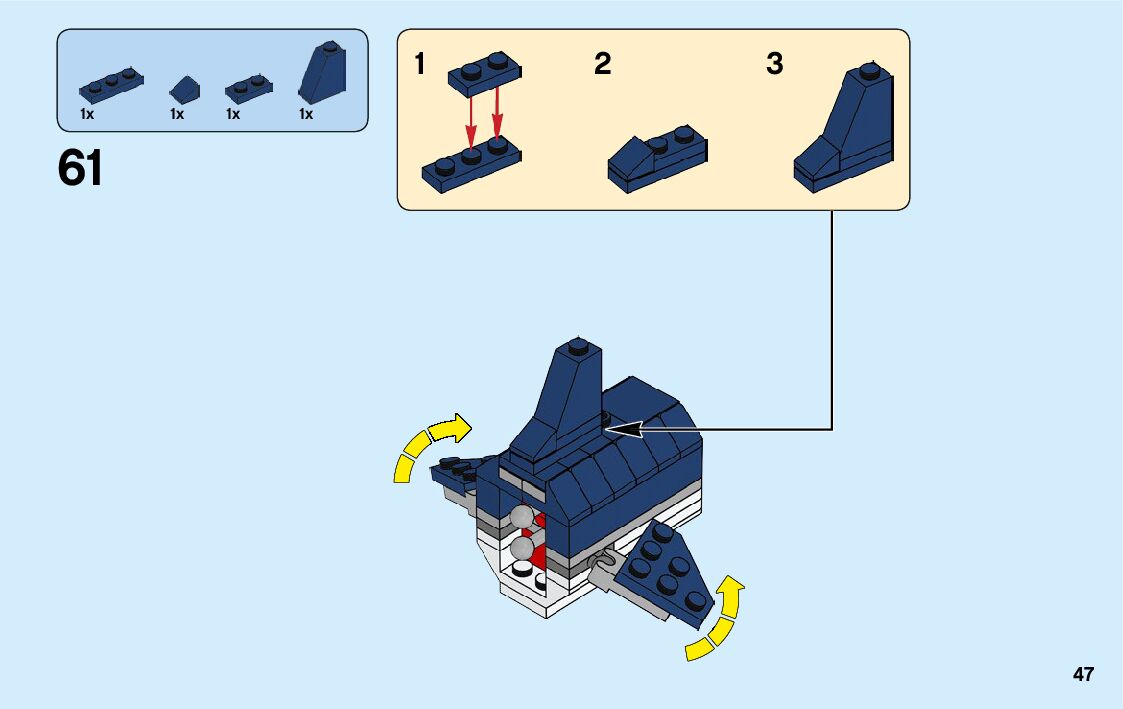 1x 1x 1x 1x

61

1

2

3

47