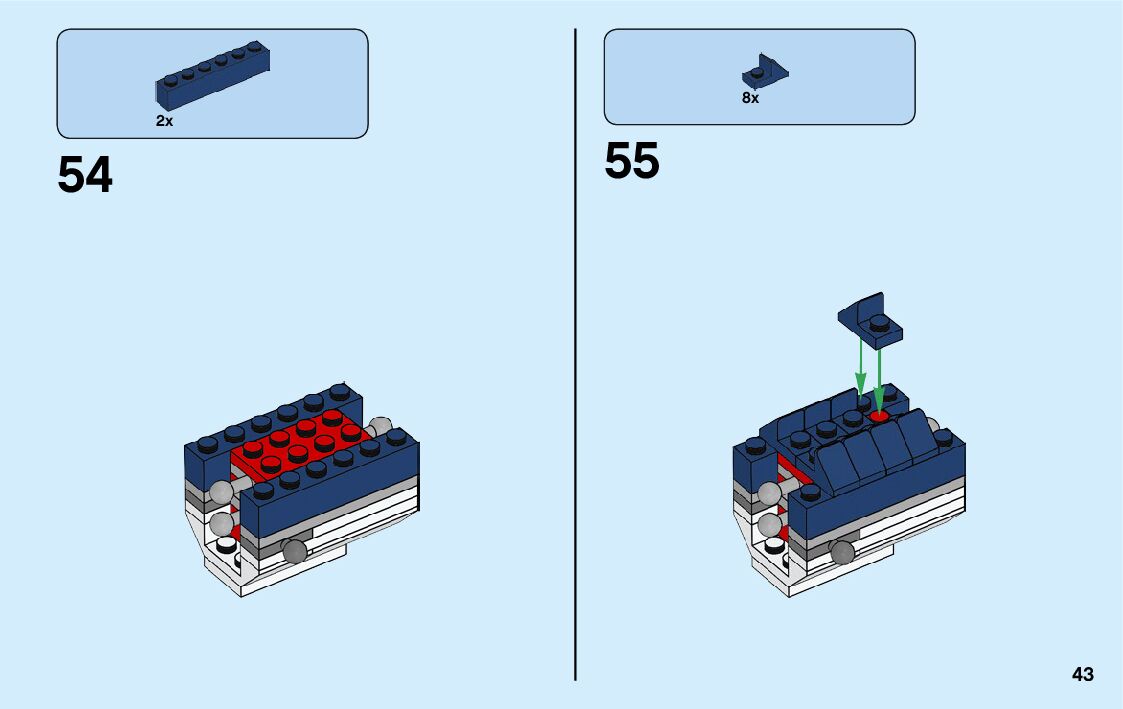 2x

54

8x

55

43