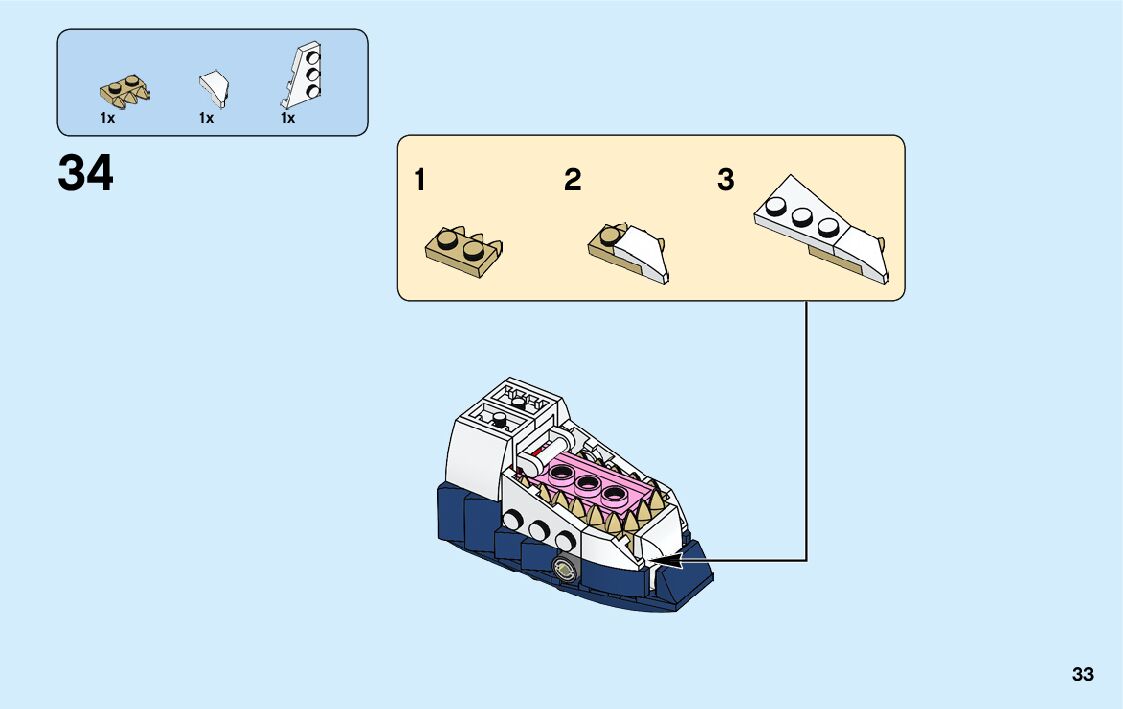 1x 1x 1x

34

1 2 3

33