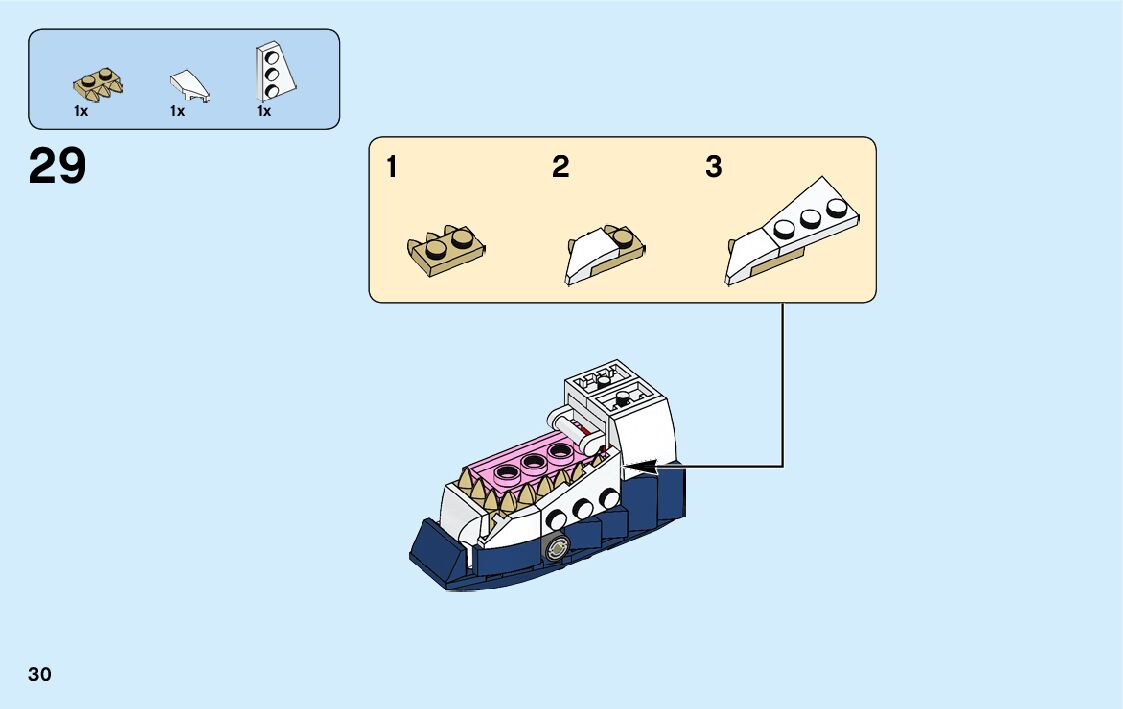 1x 1x 1x

29

1 2 3

30