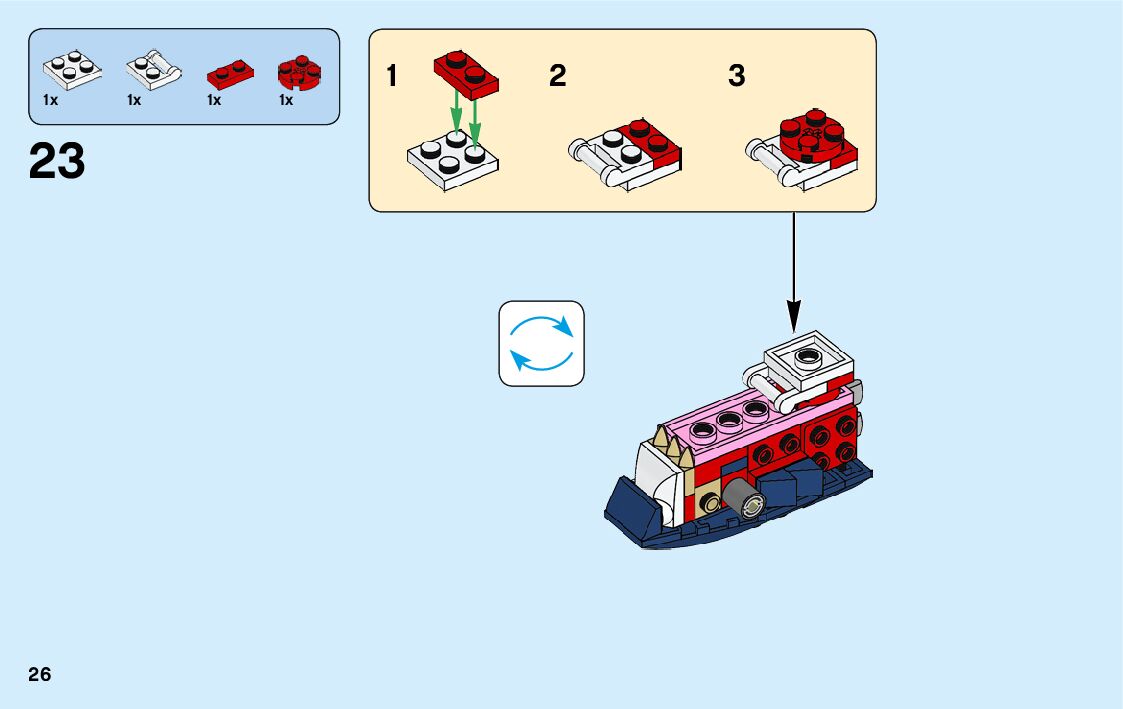 1x 1x 1x 1x

23

1

2

3

26