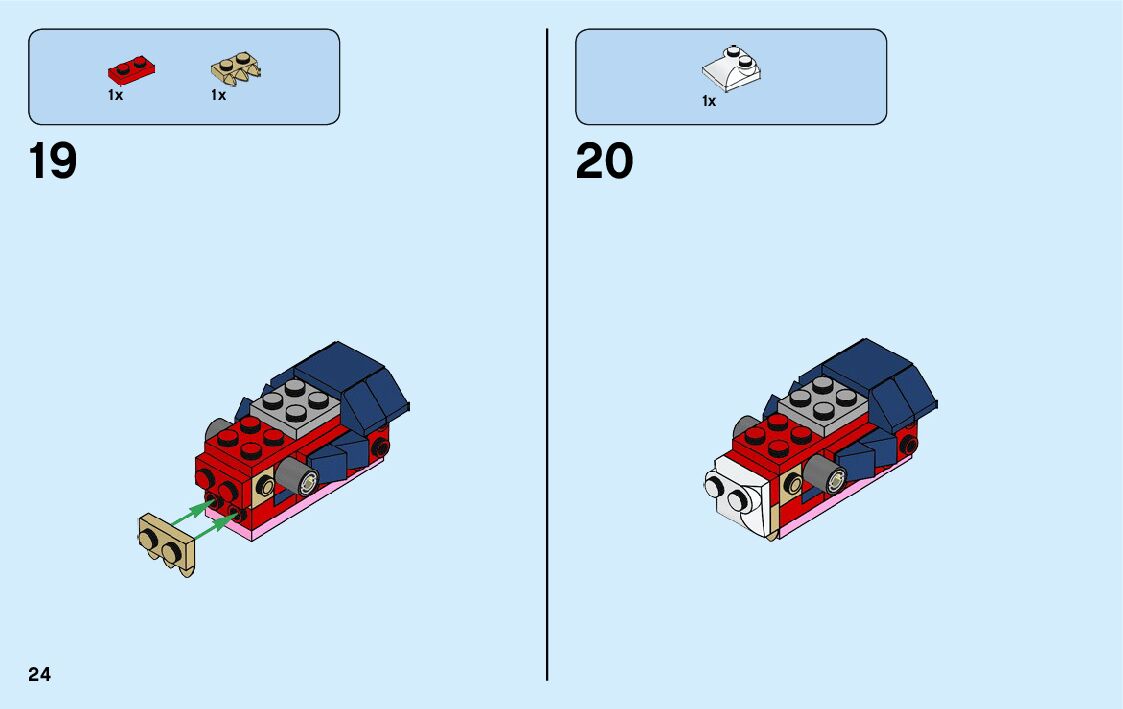 1x 1x

19

1x

20

24