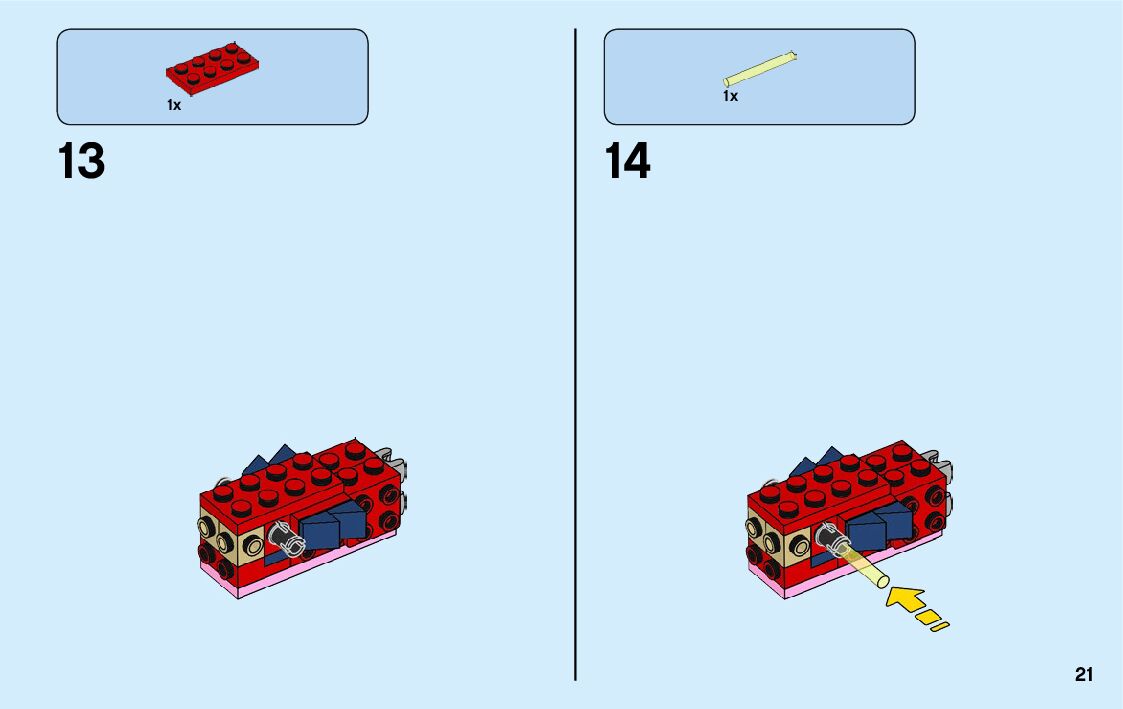 1x

13

1x

14

21