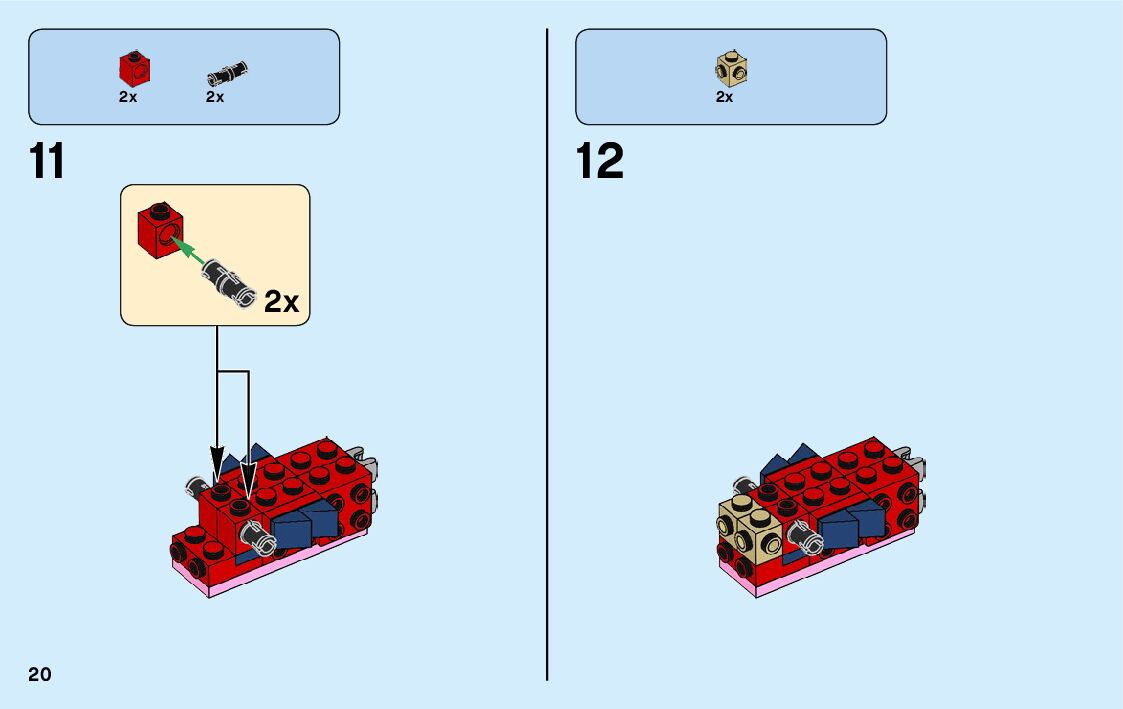 2x 2x

11

2x

20

2x

12