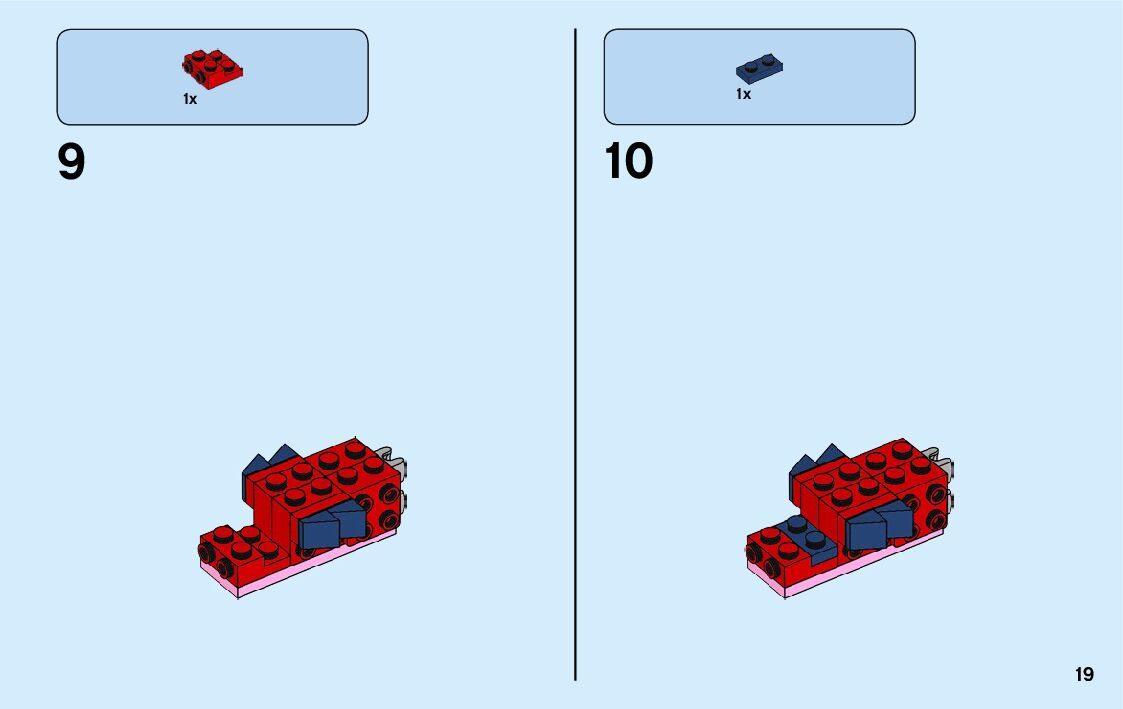 1x

9

1x

10

19