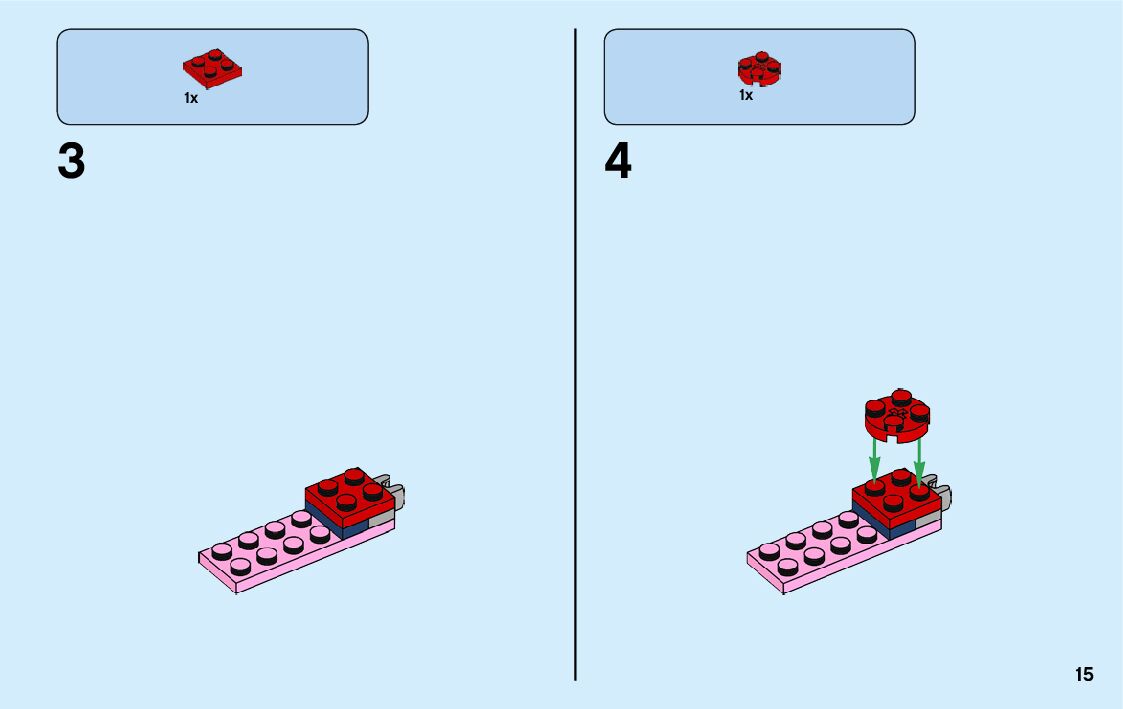 1x

3

1x

4

15