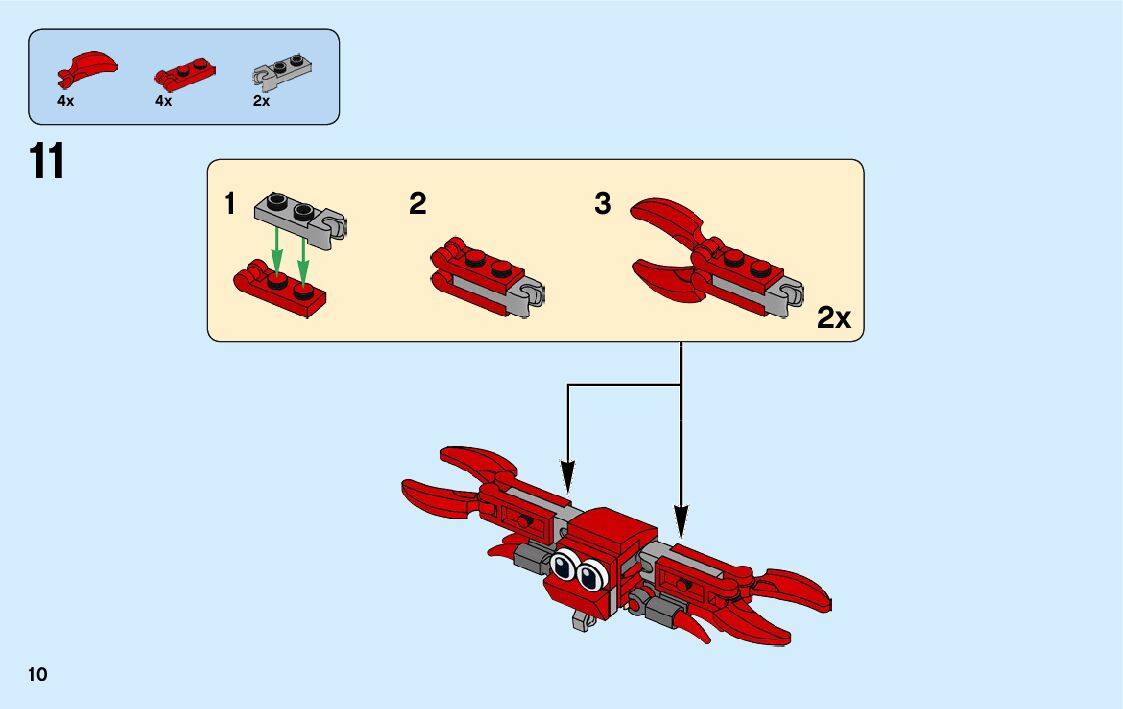 4x 4x 2x

11

1

2

3

2x

10