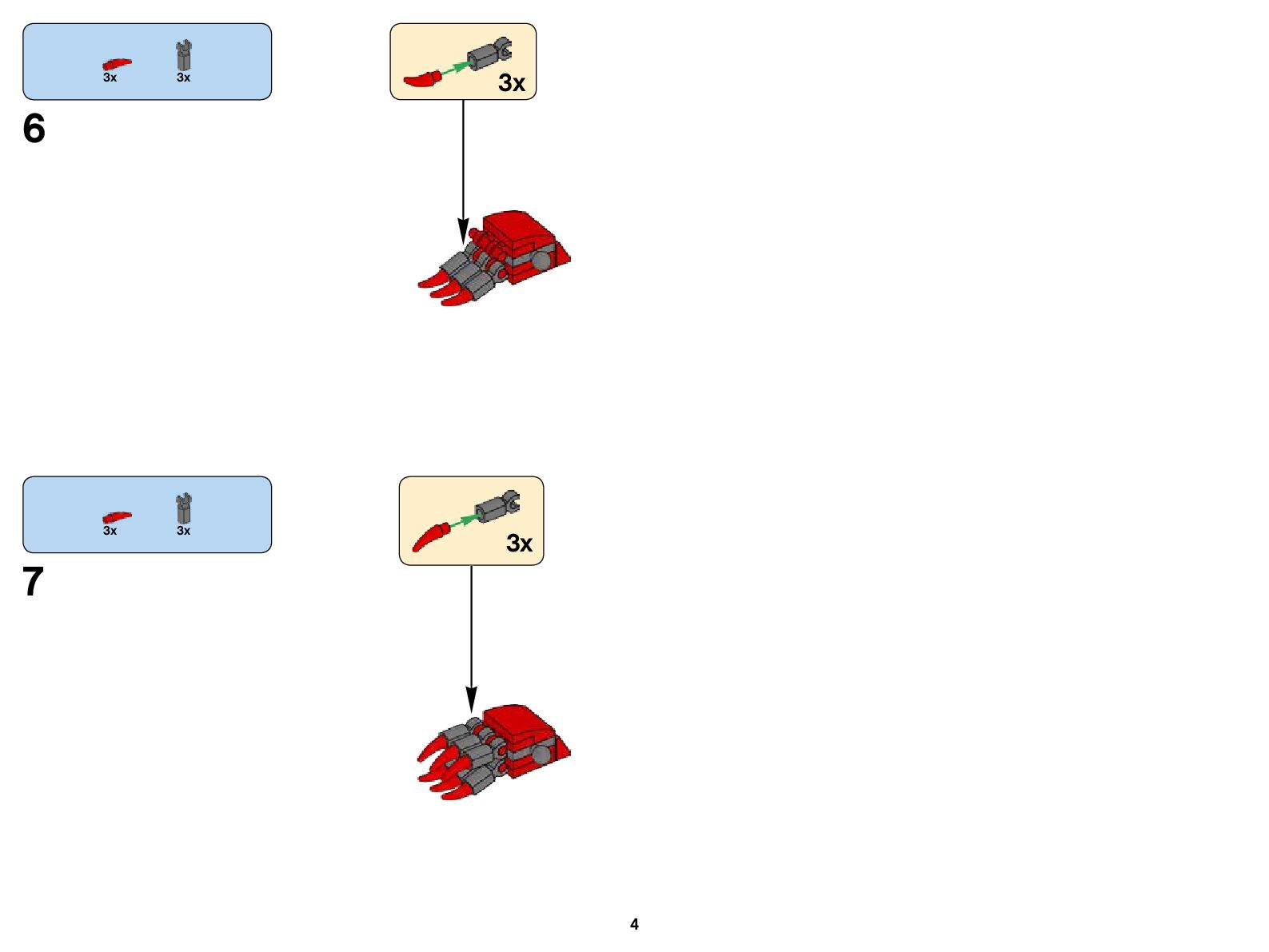 3x 3x

6

3x

3x 3x

7

3x

4