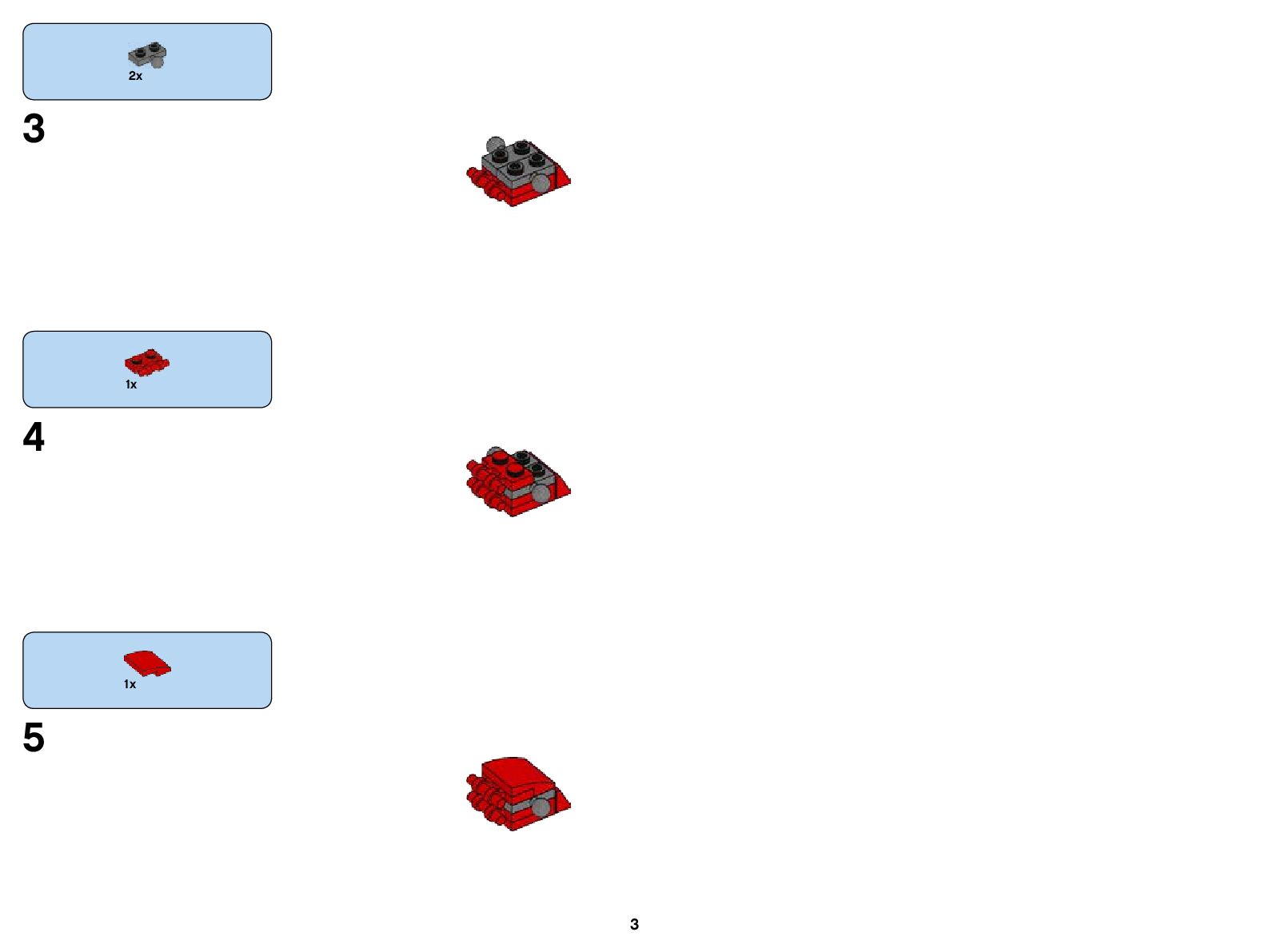 2x

3

1x

4

1x

5

3