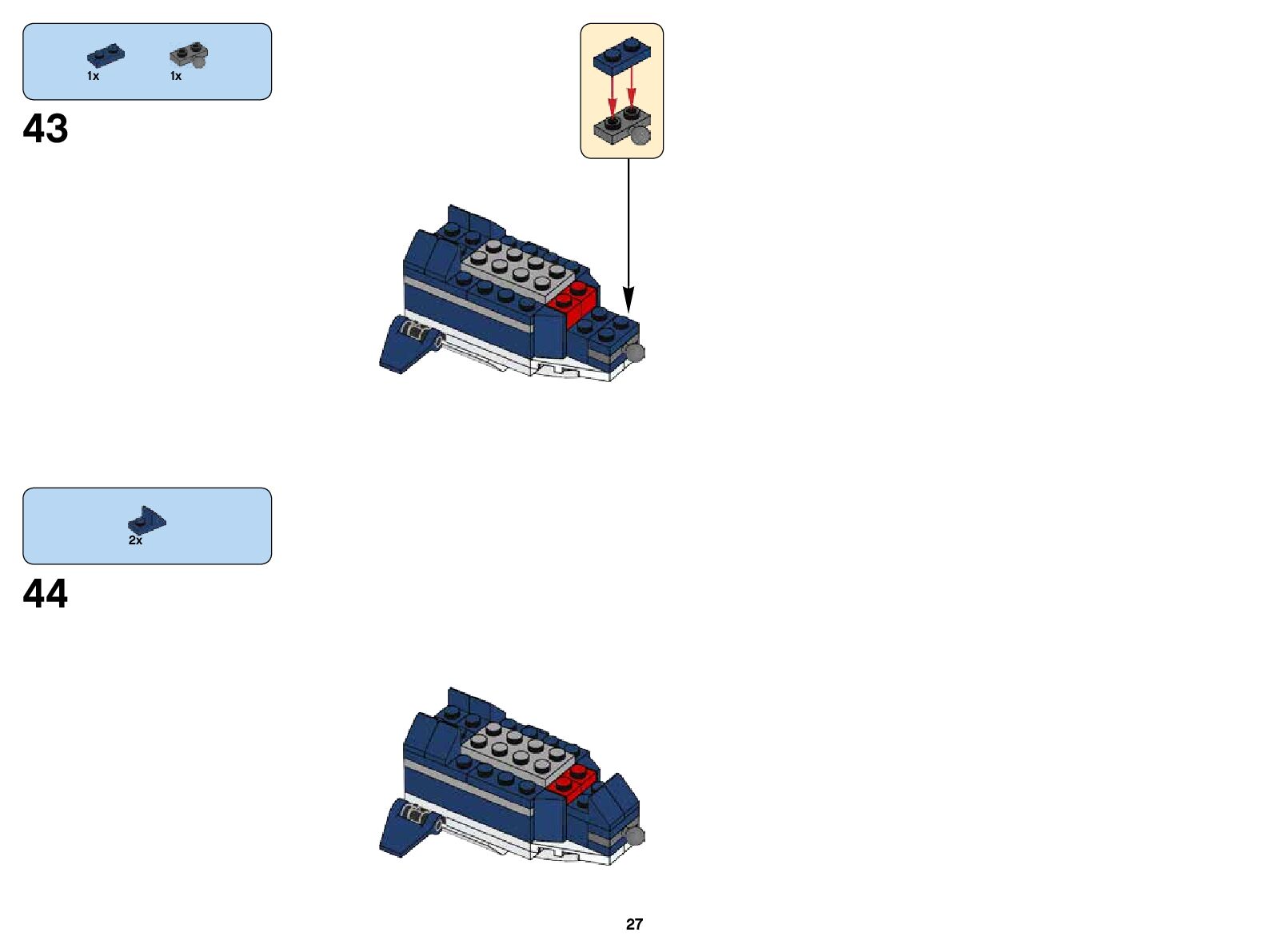 1x 1x

43

2x

44

27