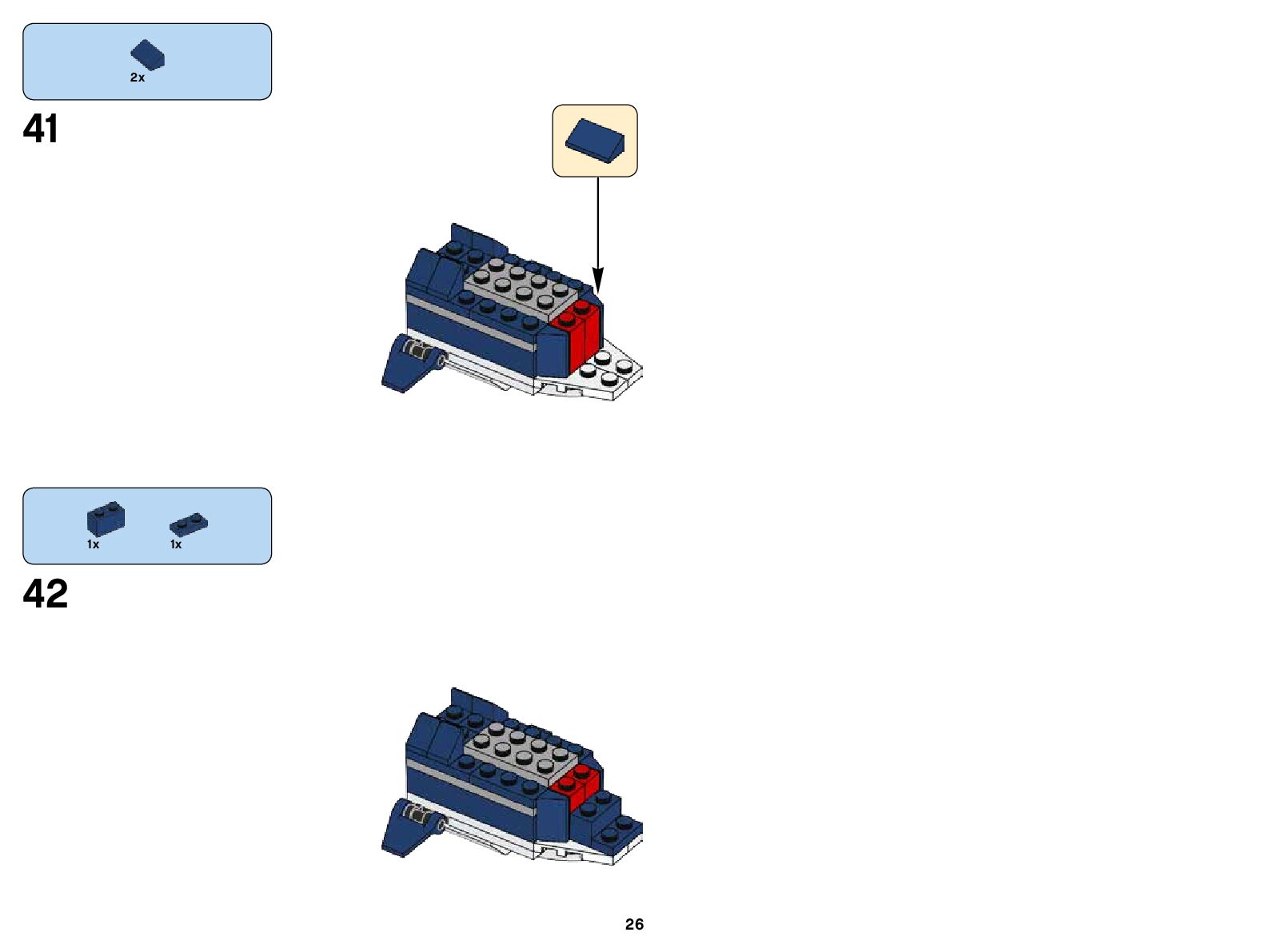 2x

41

1x 1x

42

26