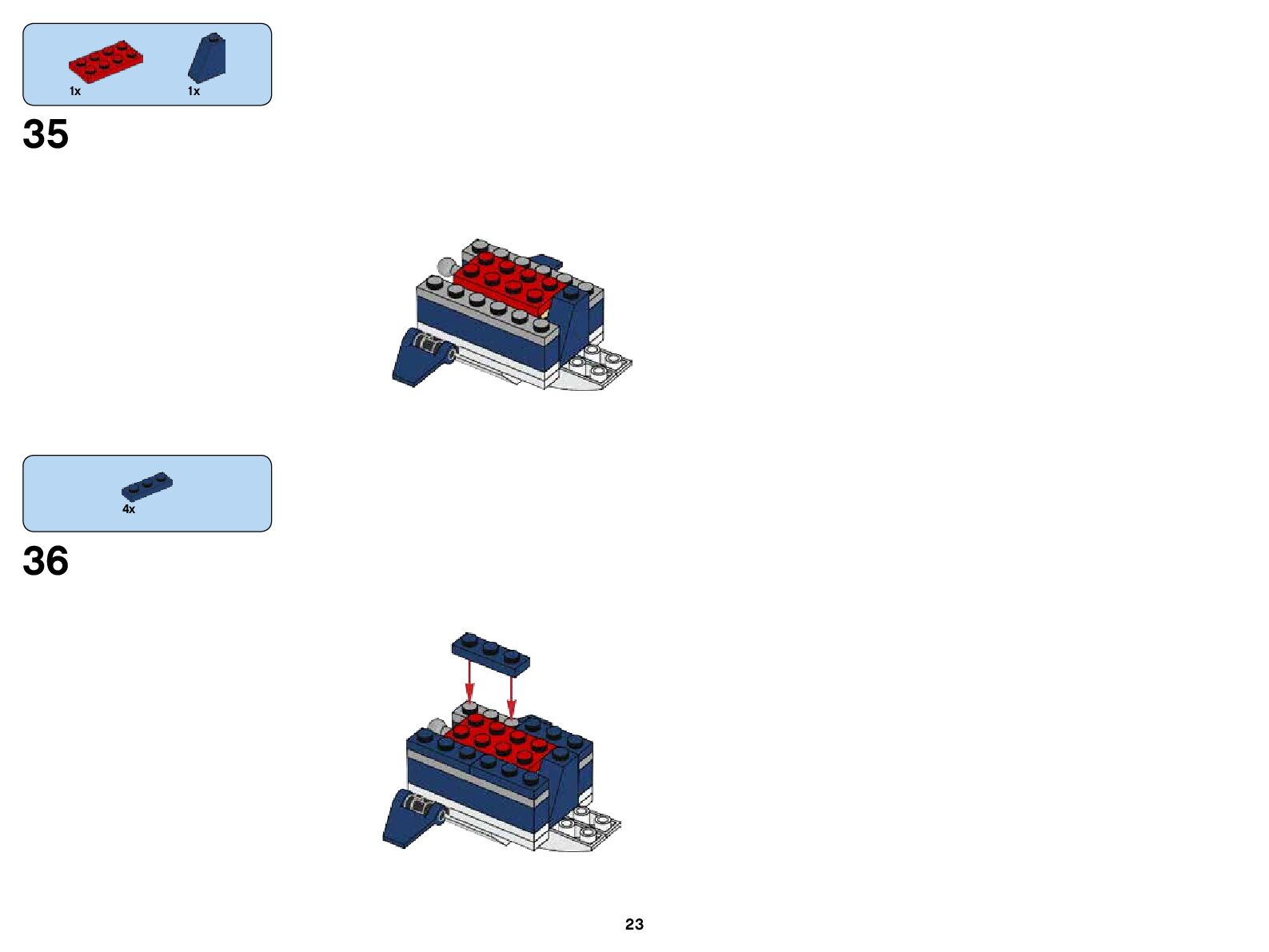 1x
1x
35

4x
36

23