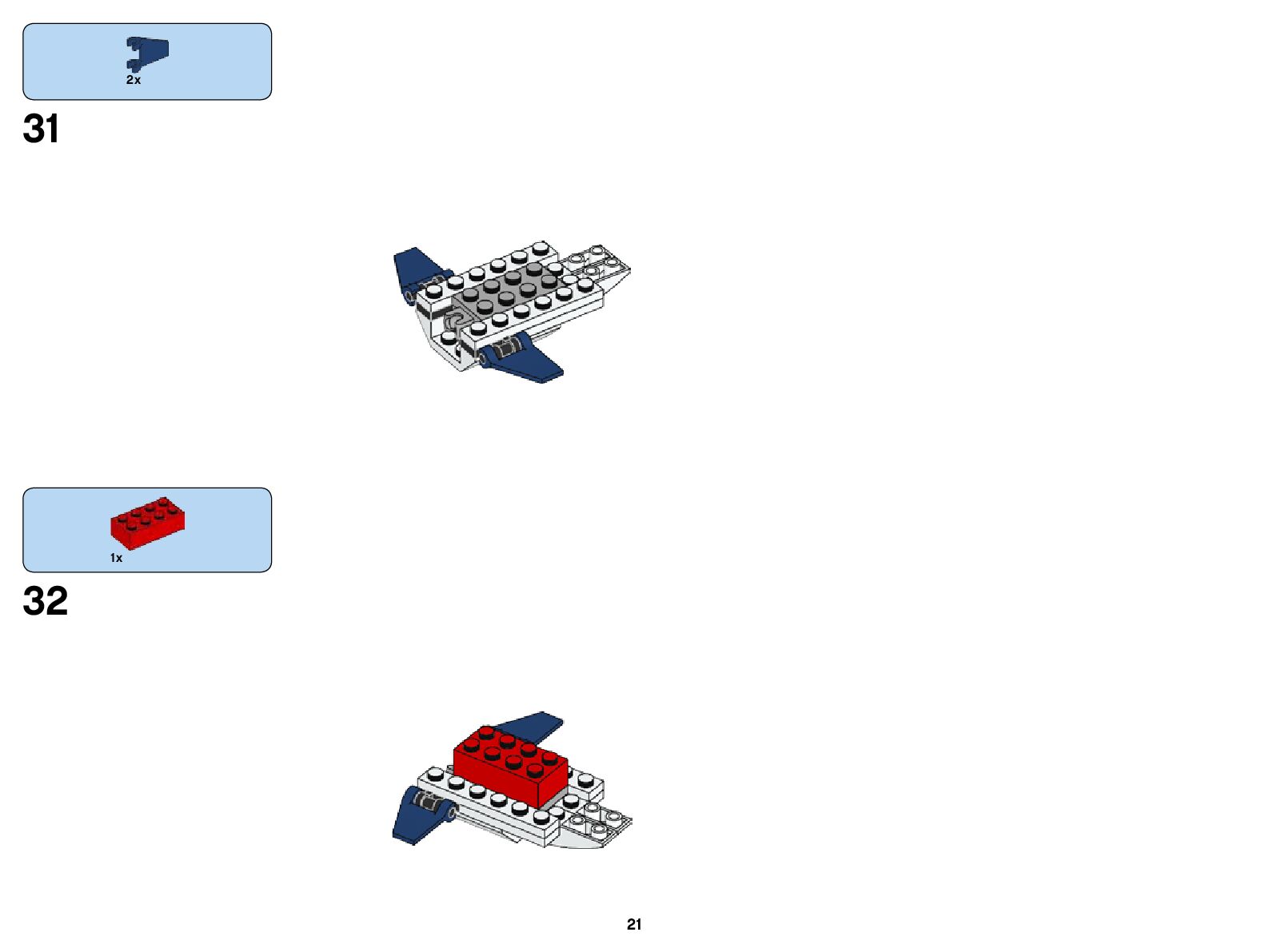 2x

31

1x

32

21