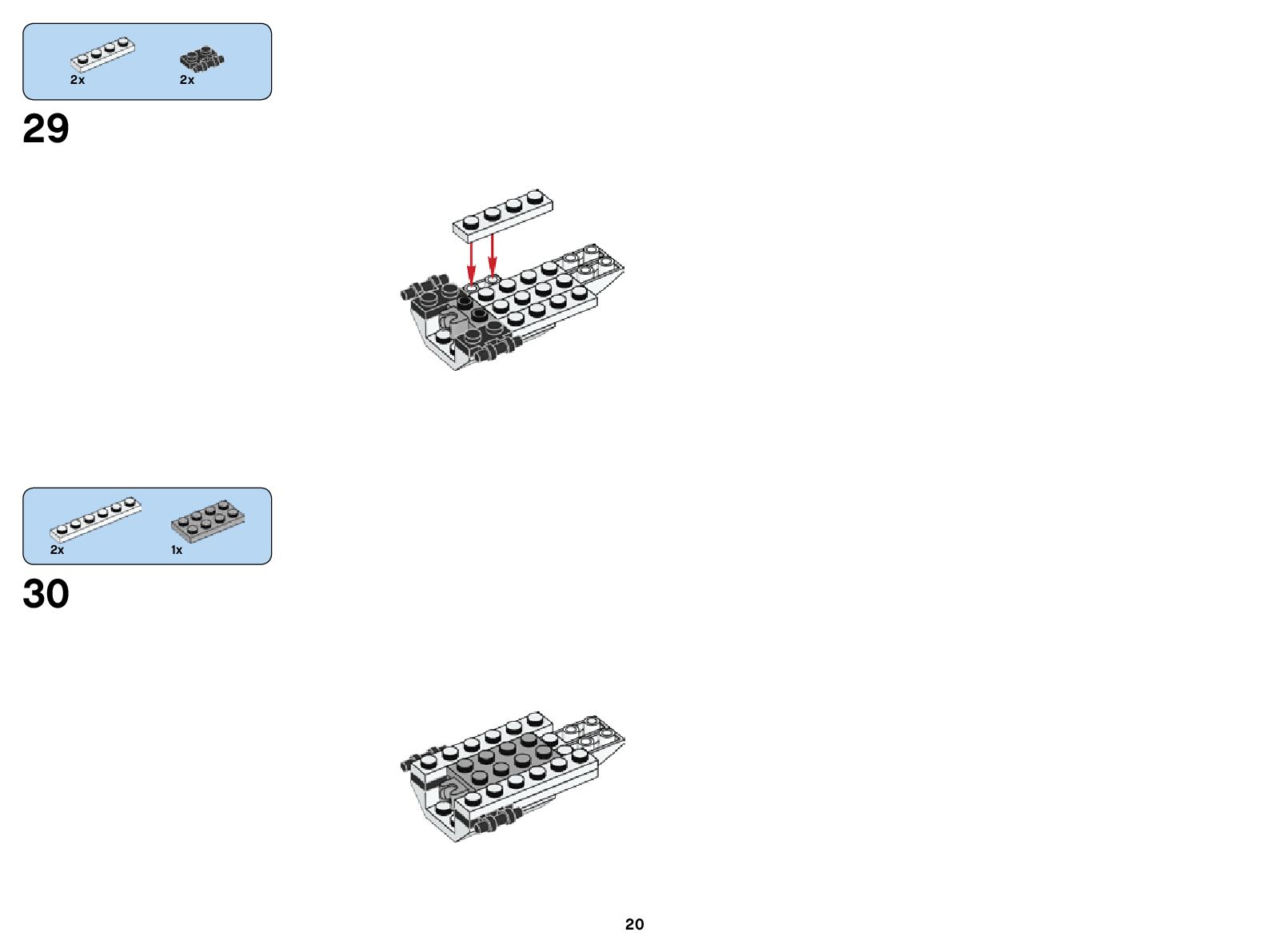 2x 2x

29

2x 1x

30

20