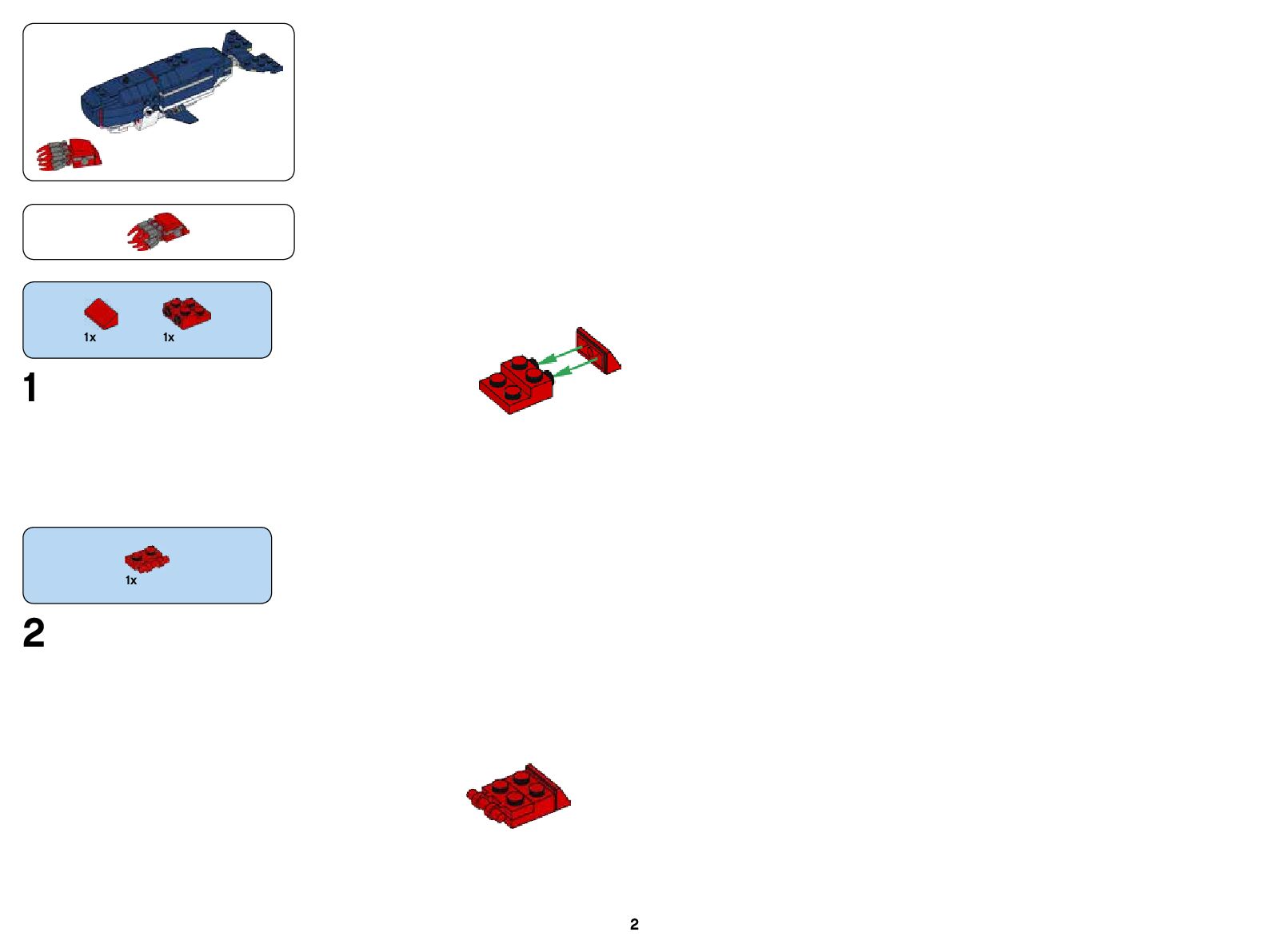 1x 1x

1

1x

2

2