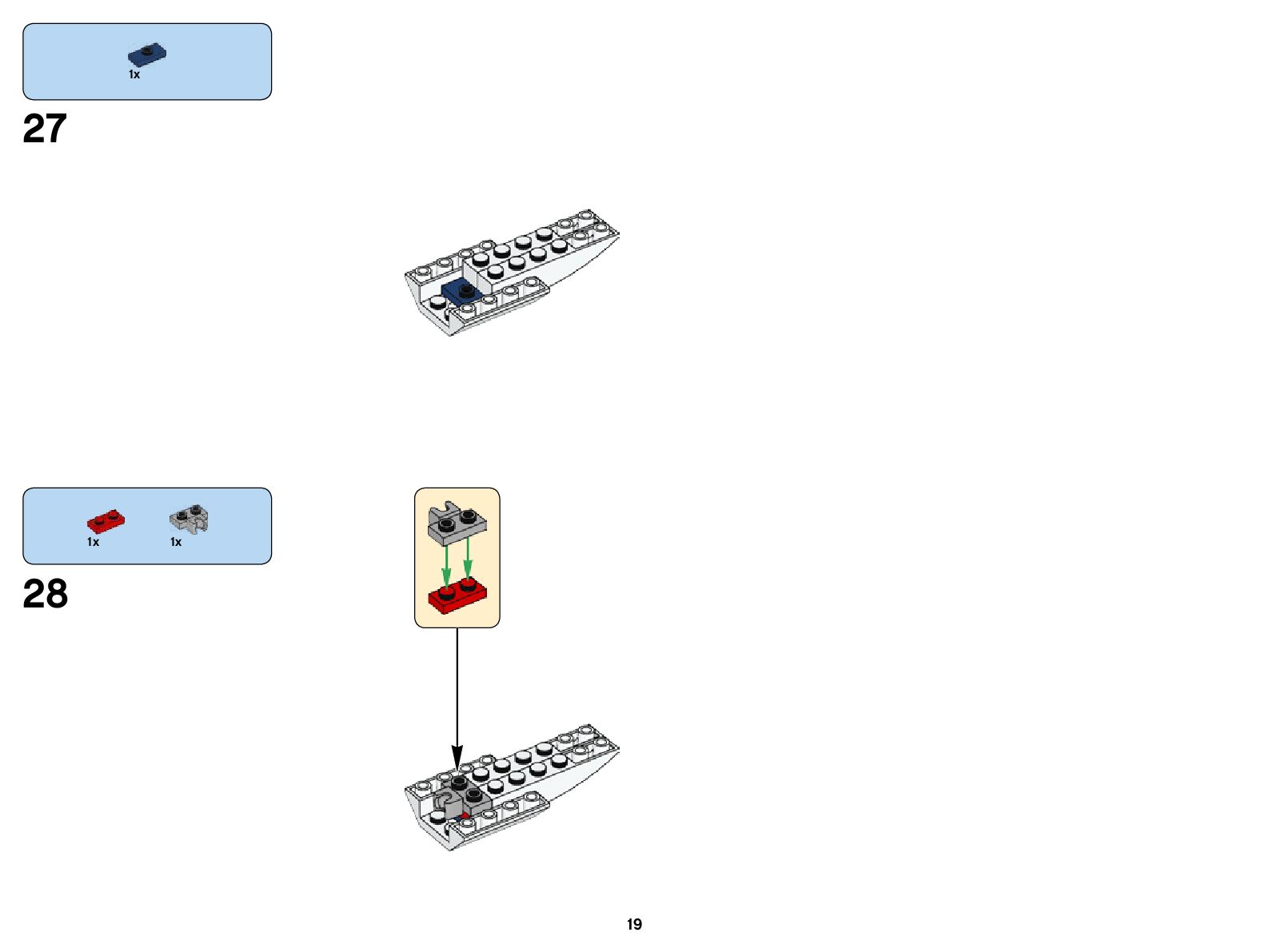 1x

27

1x

1x

28

19