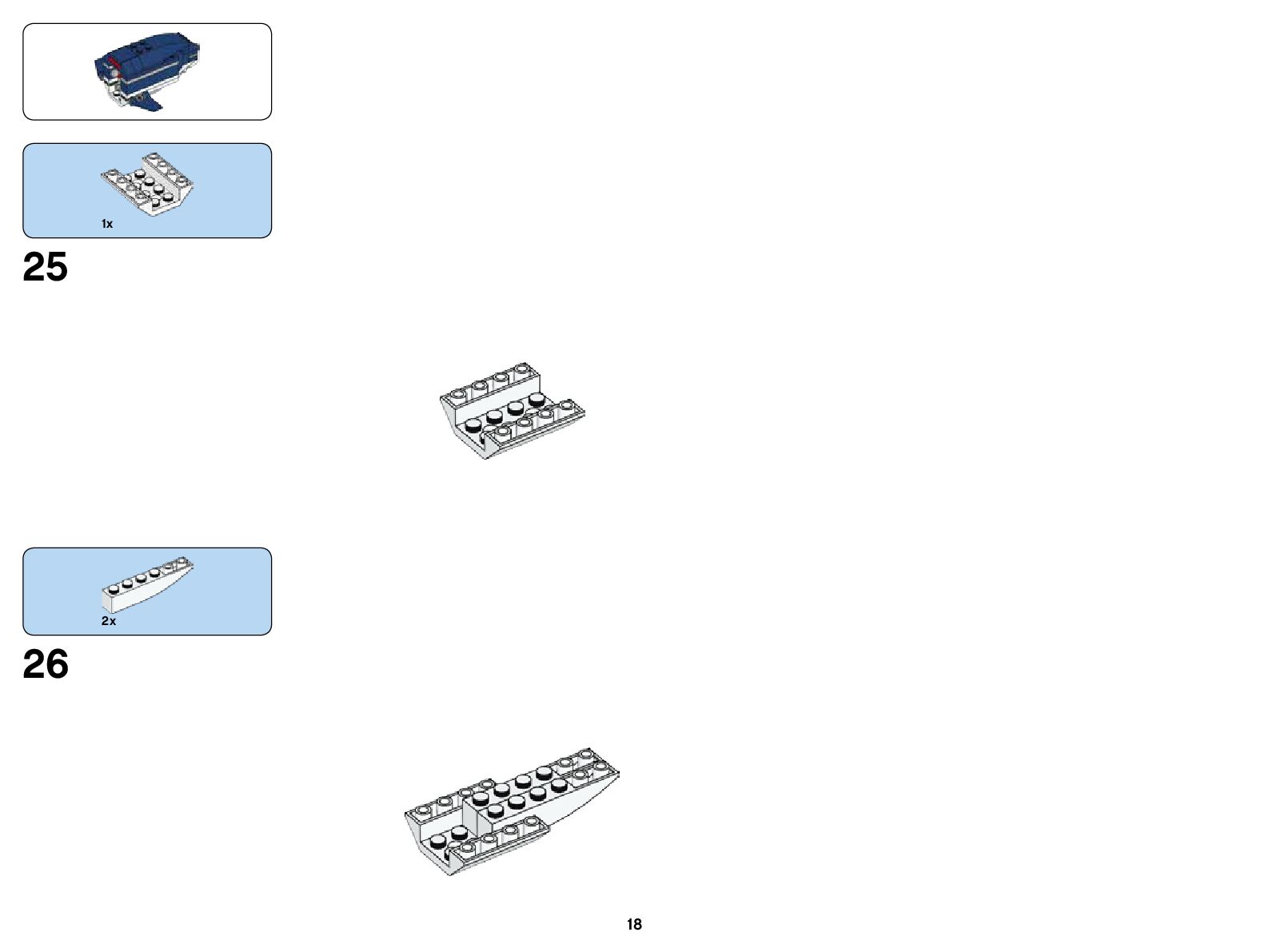 1x

25

2x

26

18