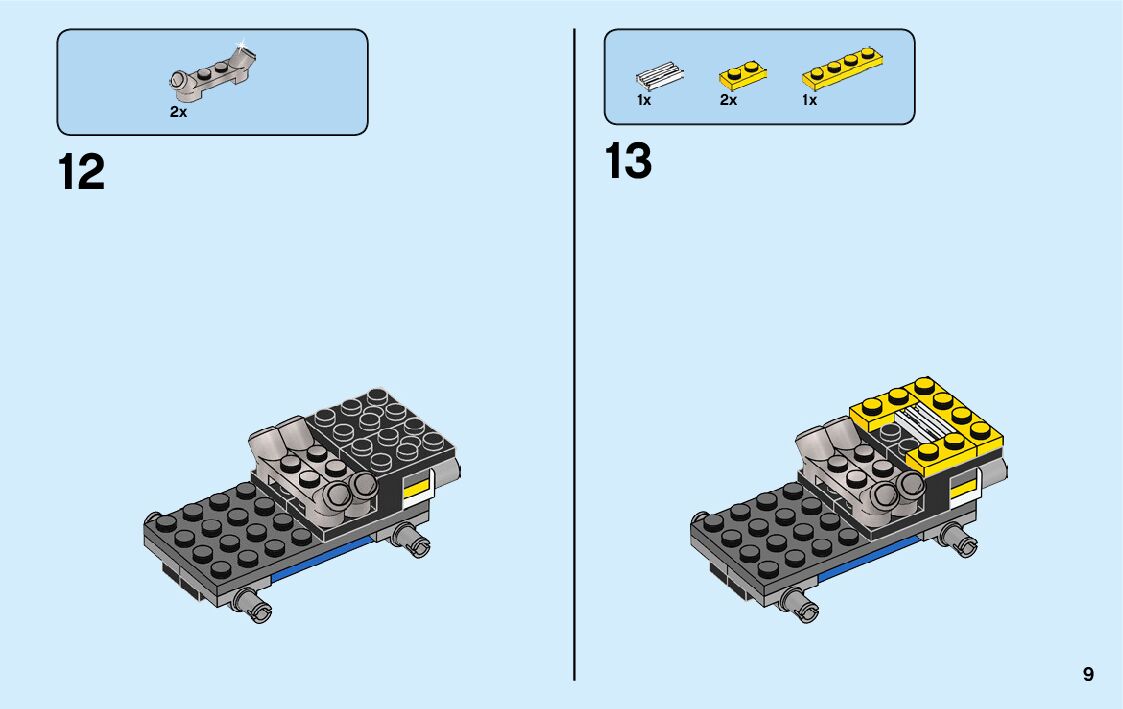 2x

12

1x 2x 1x

13

9