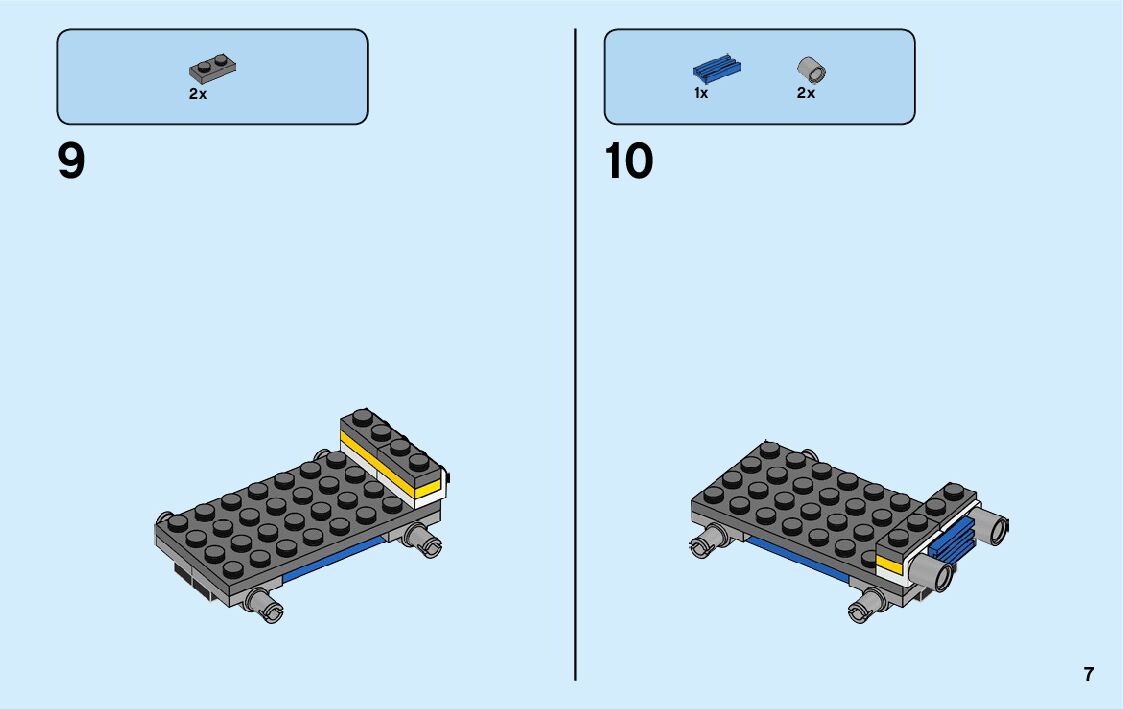 2x

9

1x
2x

10

7