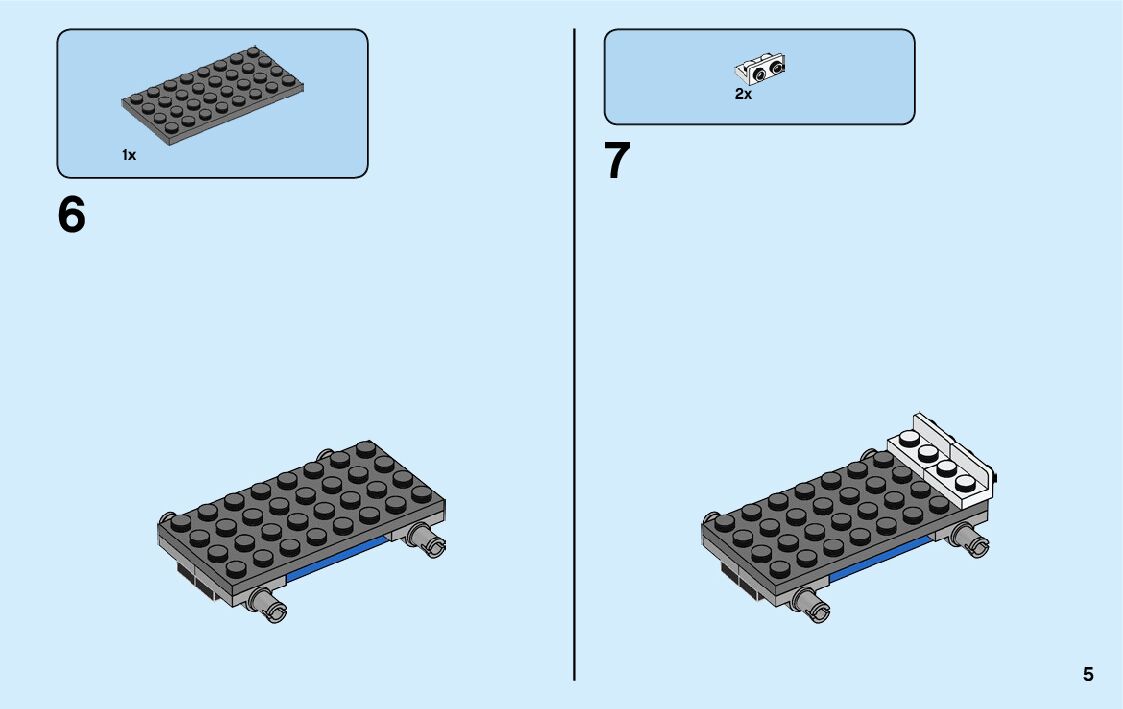 1x

6

2x

7

5