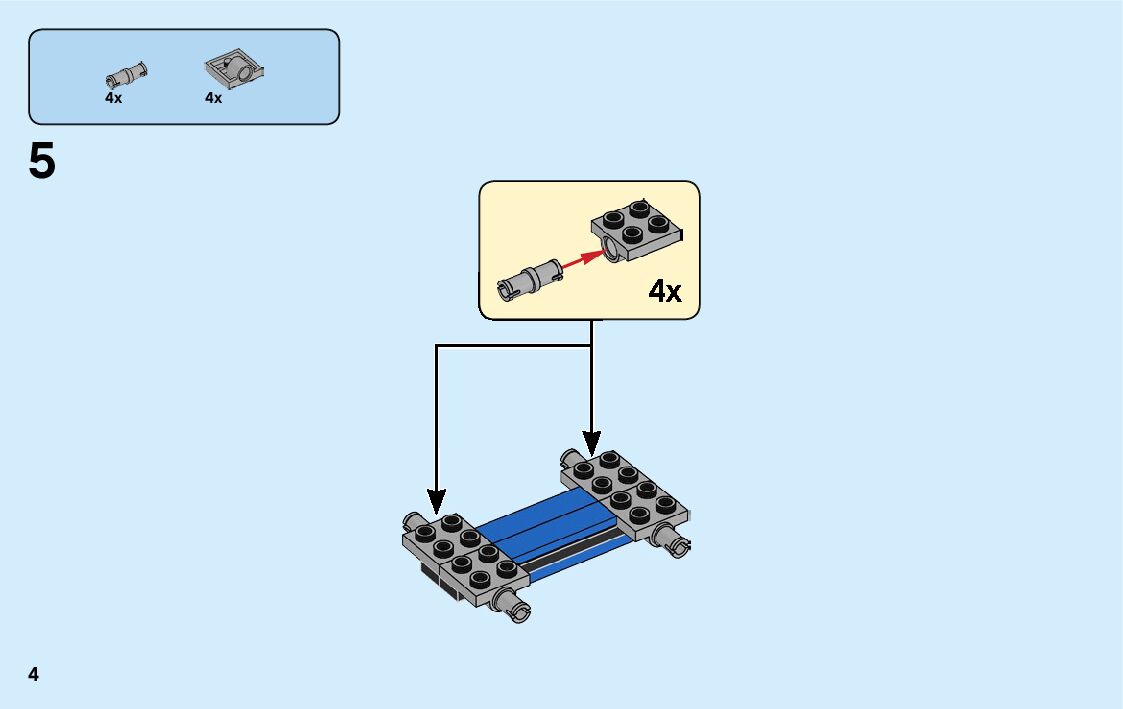 4x
4x

5

4x

4